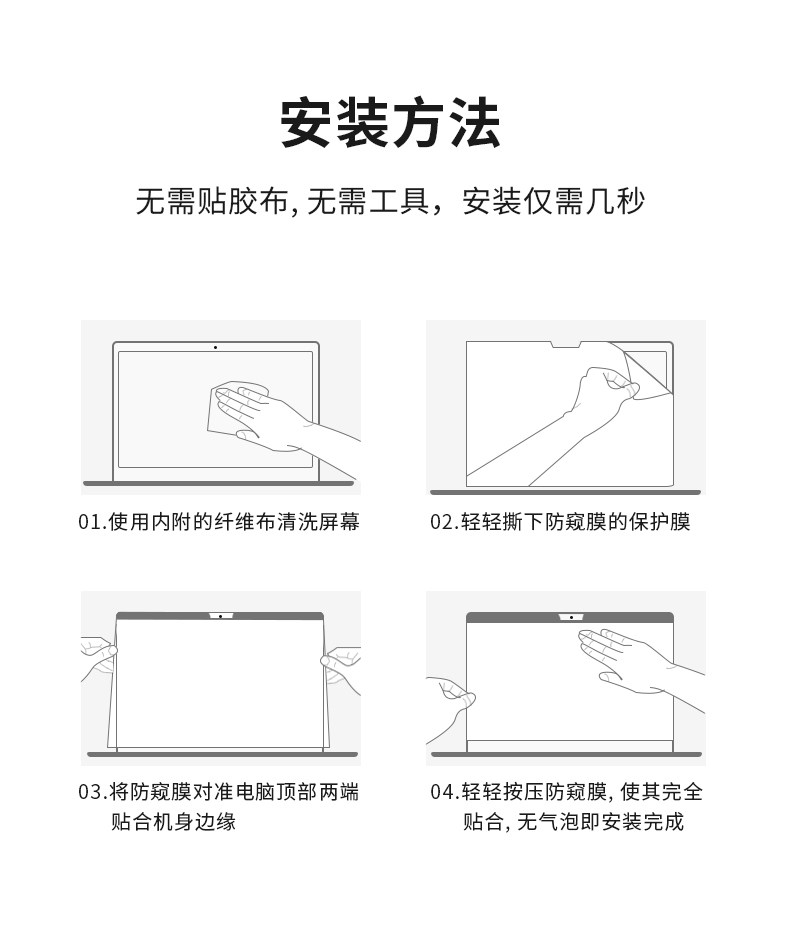 安装方法

无需贴胶布, 无需工具，安装仅需几秒

01.使用内附的纤维布清洗屏幕

02.轻轻撕下防窥膜的保护膜

03.将防窥膜对准电脑顶部两端贴合机身边缘

04.轻轻按压防窥膜, 使其完全贴合, 无气泡即安装完成