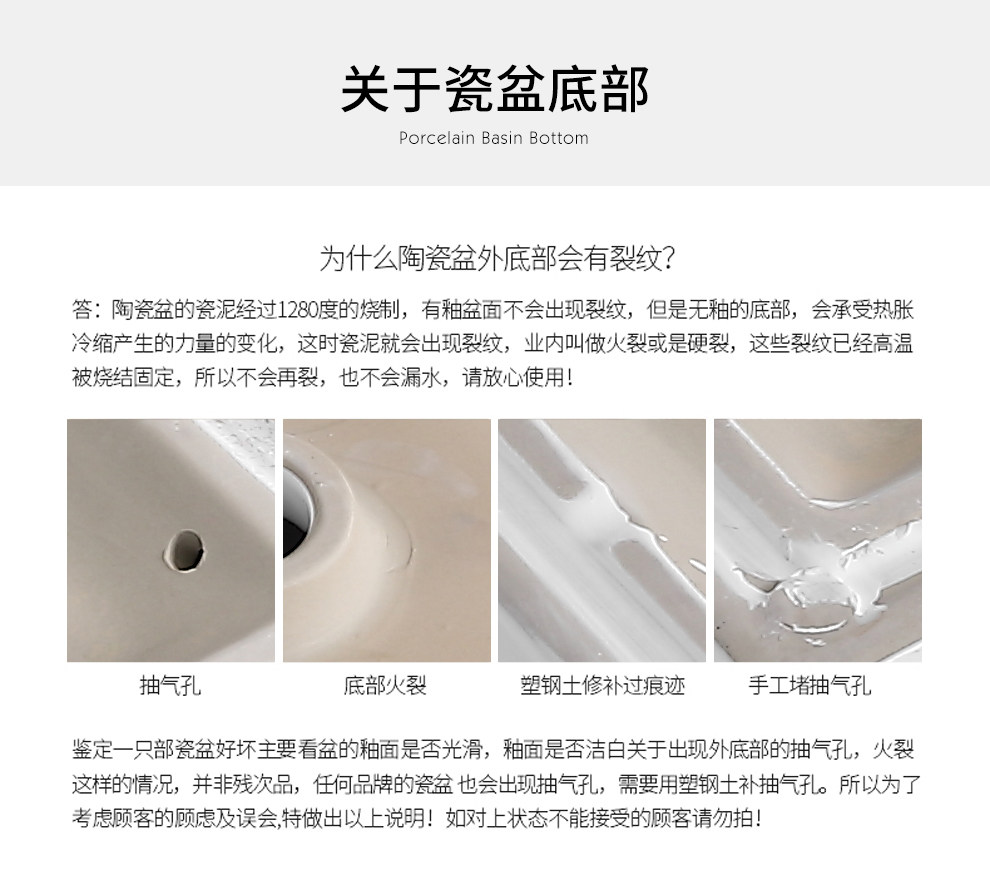 关于瓷盆底部

Porcelain Basin Bottom

为什么陶瓷盆外底部会有裂纹?

答：陶瓷盆的瓷泥经过1280度的烧制，有釉盆面不会出现裂纹，但是无釉的底部，会承受热胀冷缩产生的力量的变化，这时瓷泥就会出现裂纹，业内叫做火裂或是硬裂，这些裂纹已经高温被烧结固定，所以不会再裂，也不会漏水，请放心使用！

抽气孔

底部火裂

塑钢土修补过痕迹

手工堵抽气孔

鉴定一只部瓷盆好坏主要看盆的釉面是否光滑，釉面是否洁白关于出现外底部的抽气孔，火裂这样的情况，并非残次品，任何品牌的瓷盆 也会出现抽气孔，需要用塑钢土补抽气孔。所以为了考虑顾客的顾虑及误会,特做出以上说明！如对上状态不能接受的顾客请勿拍！