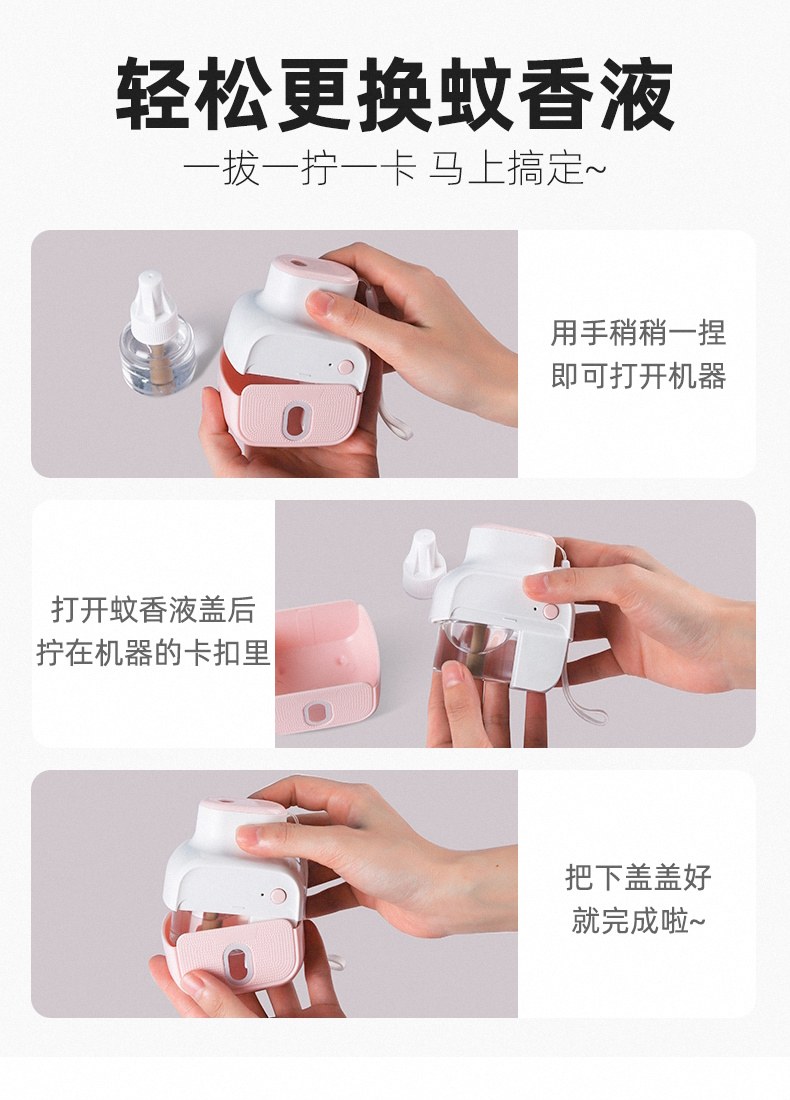 轻松更换蚊香液

一拔一拧一卡 马上搞定~

用手稍稍一捏
即可打开机器

打开蚊香液盖后
拧在机器的卡扣里

把下盖盖好
就完成啦~