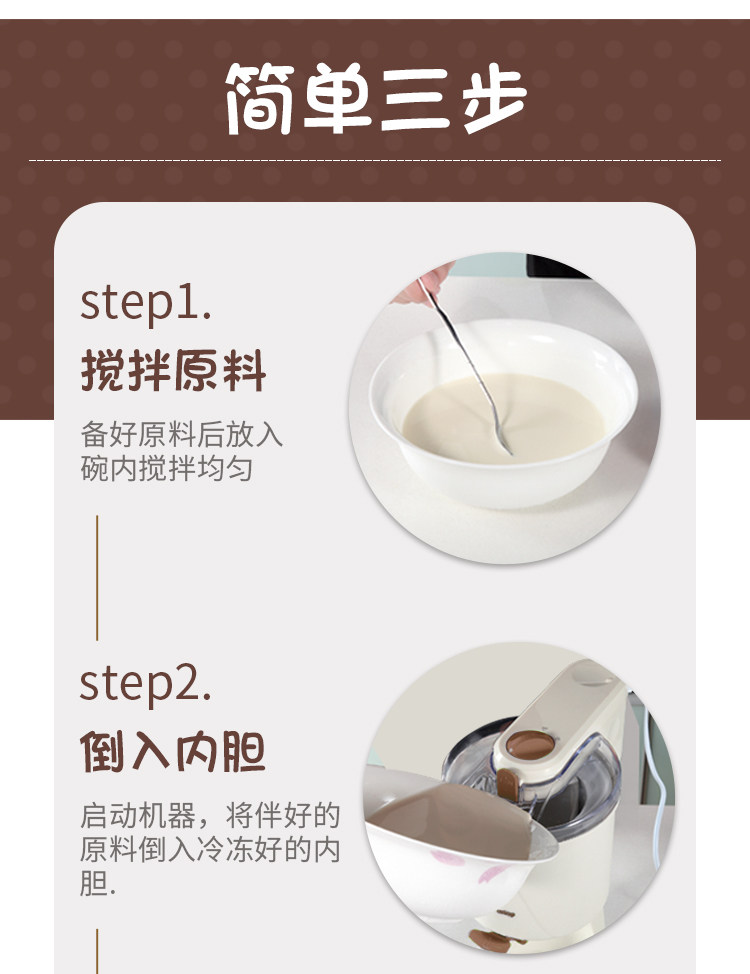 简单三步

step1.
搅拌原料
备好原料后放入碗内搅拌均匀

step2.
倒入内胆
启动机器，将伴好的原料倒入冷冻好的内胆.