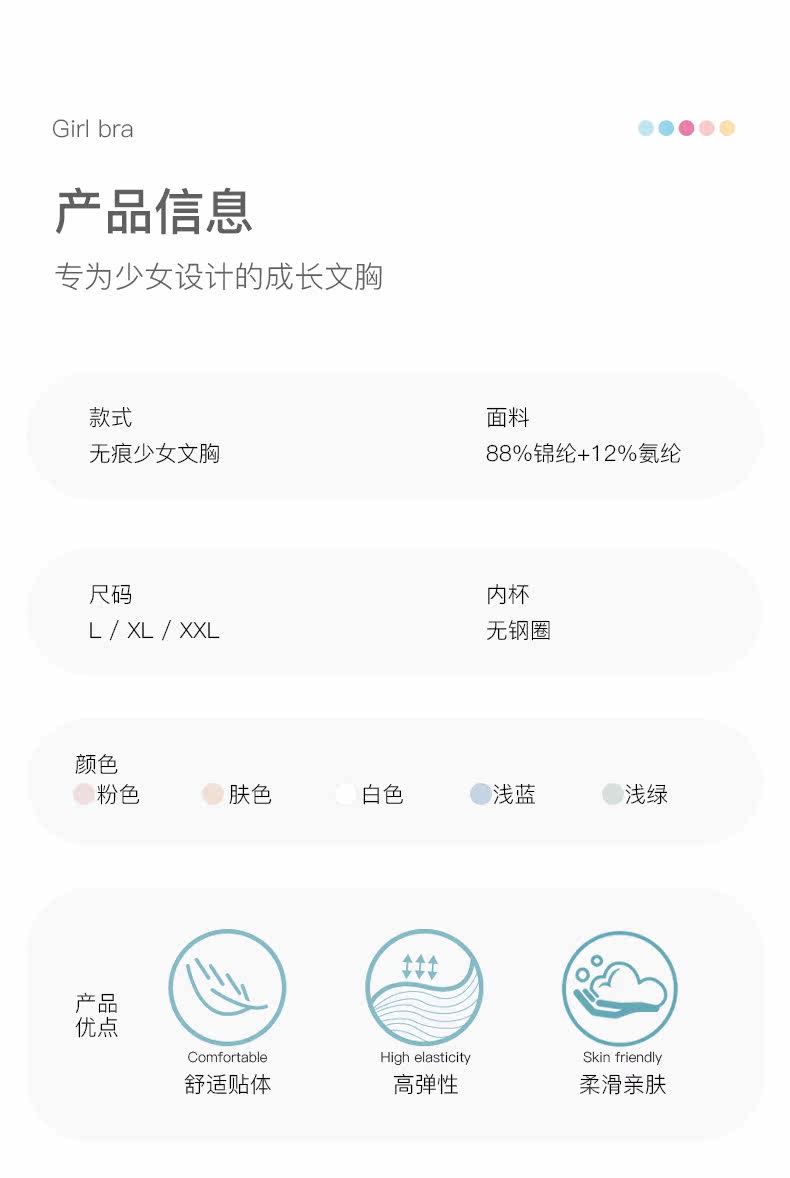 Girl bra

产品信息

专为少女设计的成长文胸

款式
无痕少女文胸

面料
88%锦纶+12%氨纶

尺码
L / XL / XXL

内杯
无钢圈

颜色
粉色 肤色 白色 浅蓝 浅绿

产品
优点

Comfortable
舒适贴体

High elasticity
高弹性

Skin friendly
柔滑亲肤