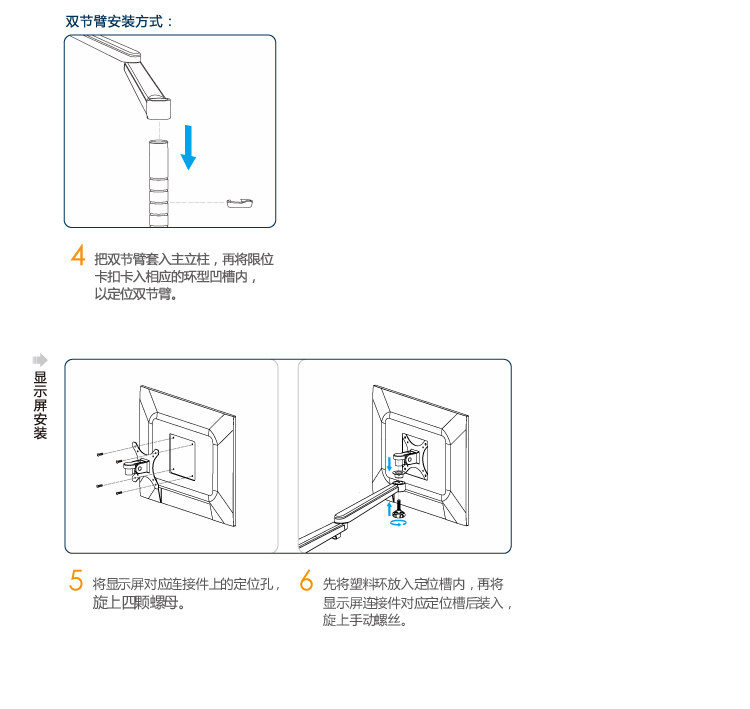 双节臂安装方式：

4 把双节臂套入主立柱，再将限位卡扣卡入相应的环型凹槽内，以定位双节臂。

显示屏安装

5 将显示屏对应连接件上的定位孔，旋上四颗螺母。

6 先将塑料环放入定位槽内，再将显示屏连接件对应定位槽后装入，旋上手动螺丝。