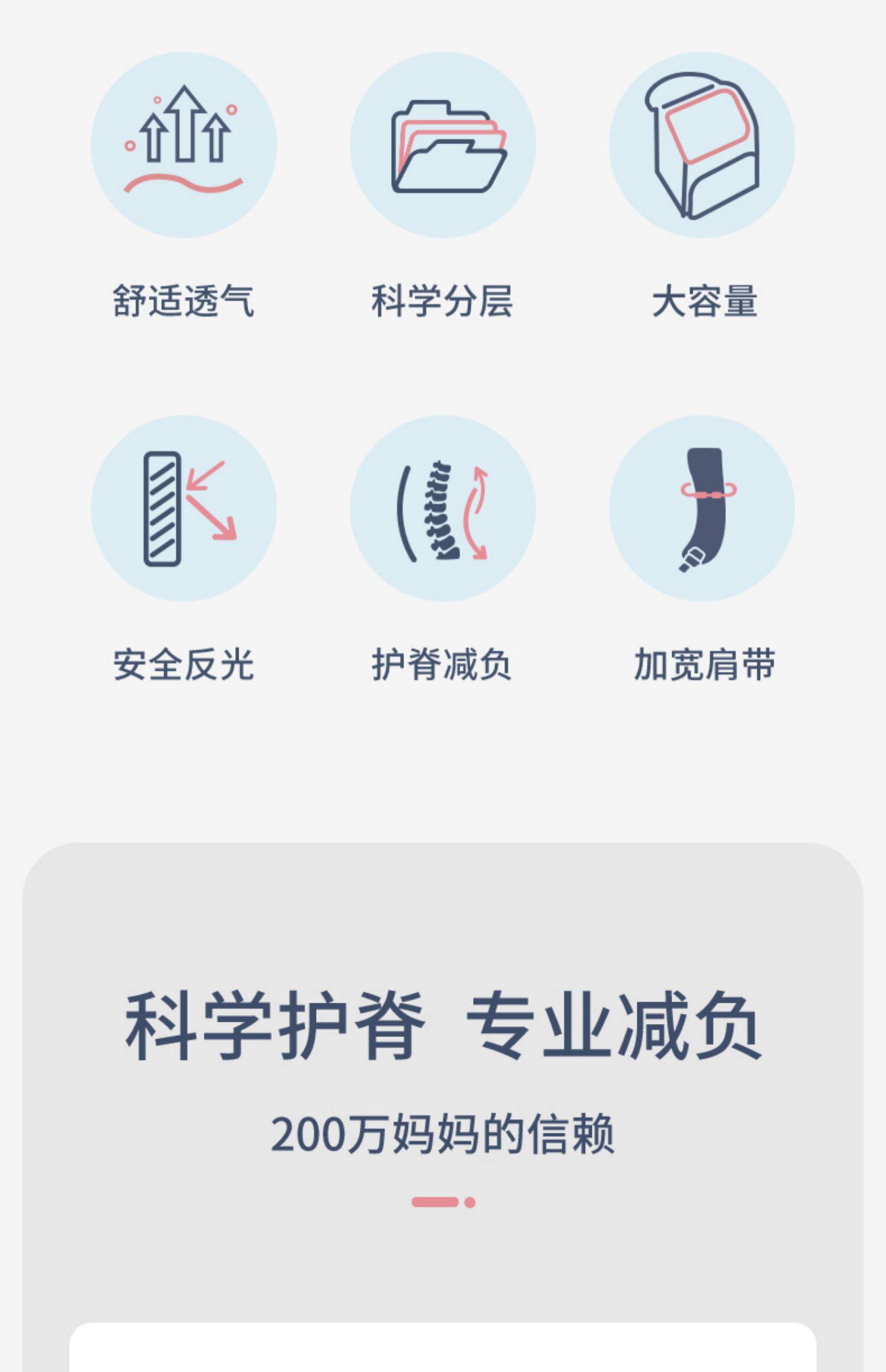 舒适透气

科学分层

大容量

安全反光

护脊减负

加宽肩带

科学护脊 专业减负

200万妈妈的信赖