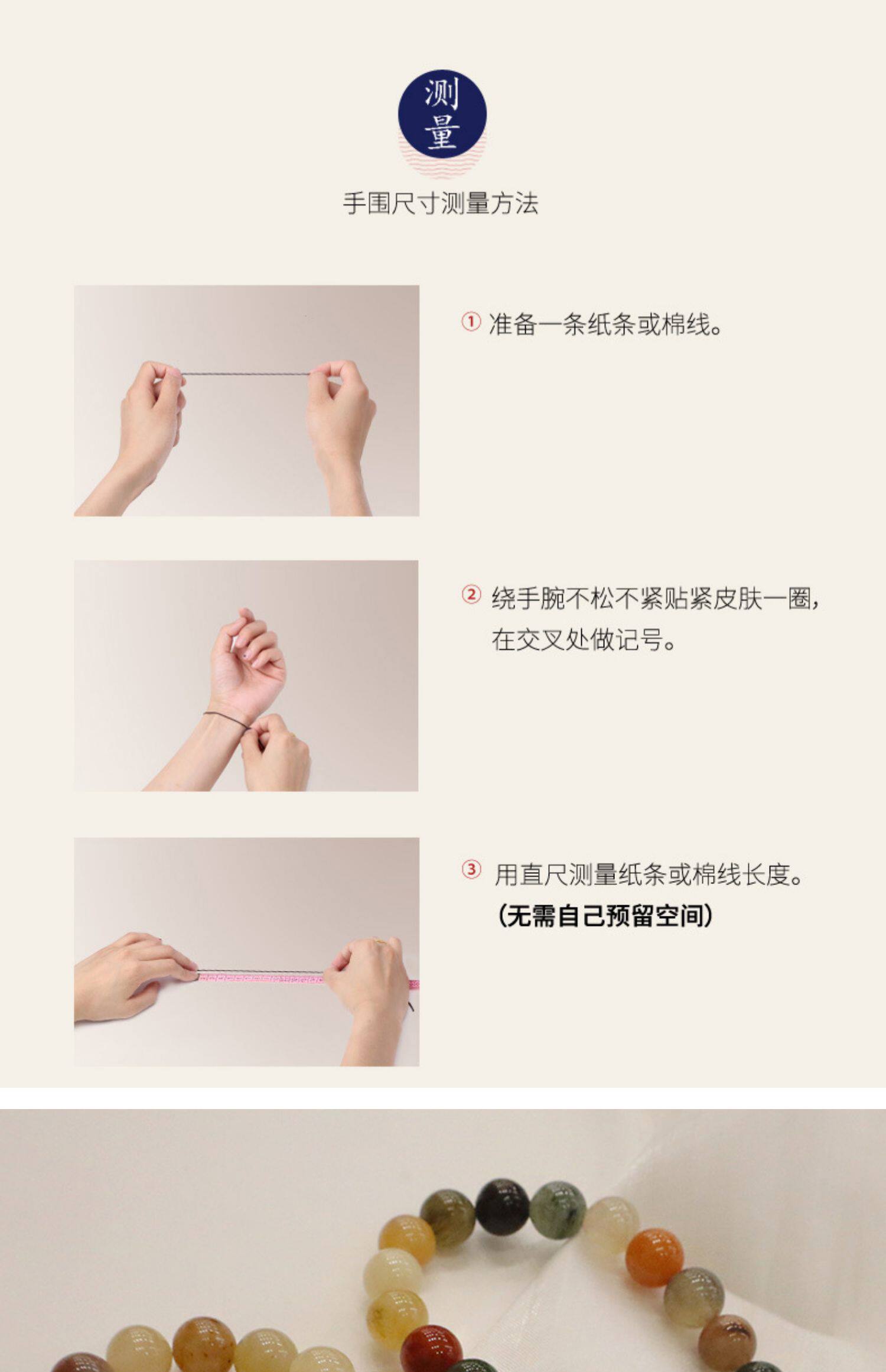 测量

手围尺寸测量方法

① 准备一条纸条或棉线。

② 绕手腕不松不紧贴紧皮肤一圈，在交叉处做记号。

③ 用直尺测量纸条或棉线长度。
（无需自己预留空间）