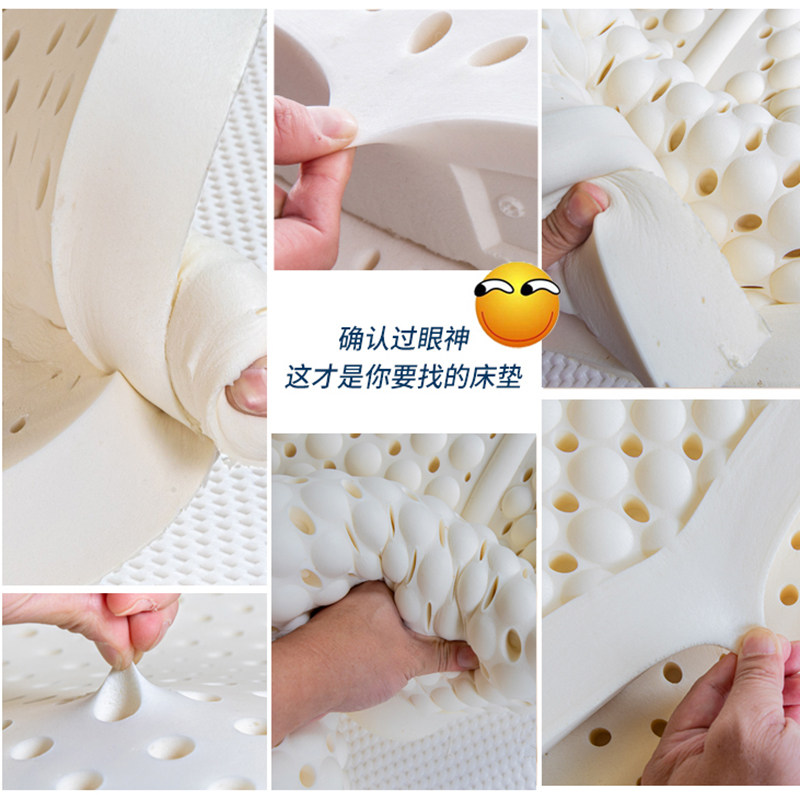 确认过眼神
这才是你要找的床垫