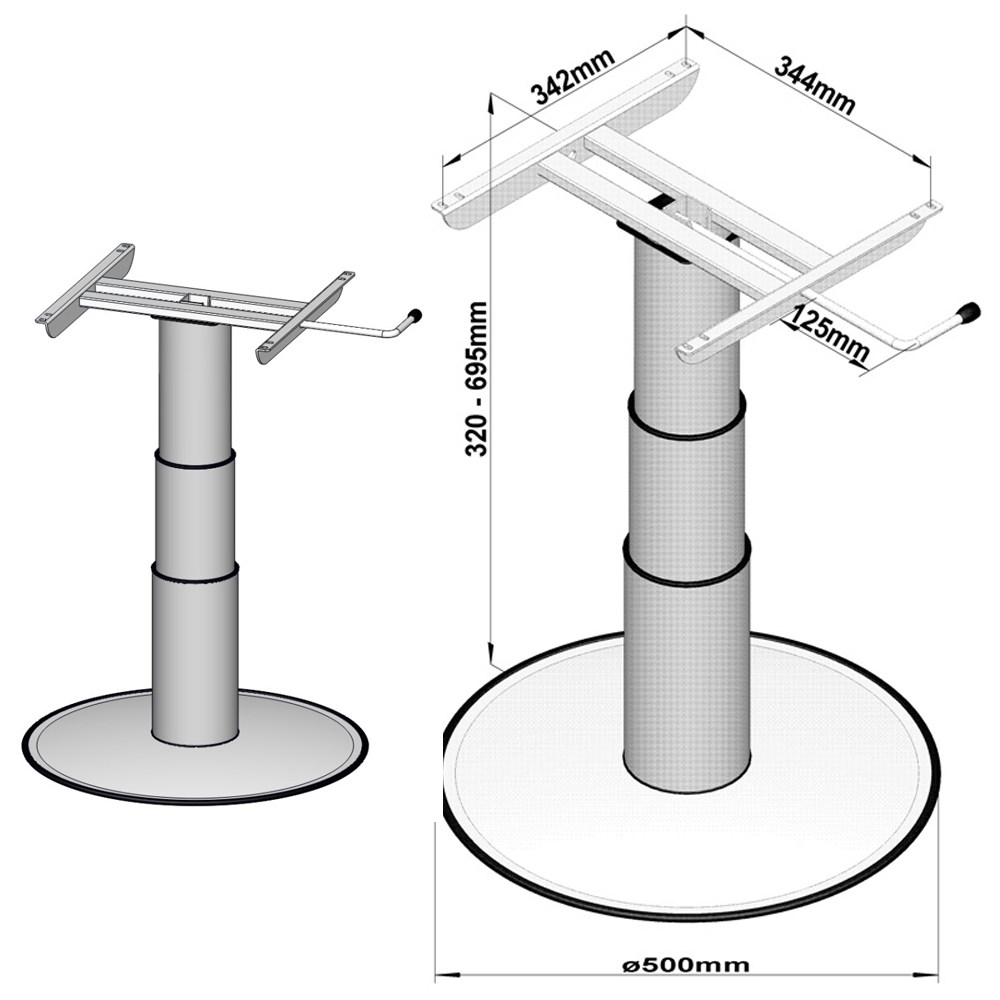 342mm
344mm
320 - 695mm
125mm
ø500mm