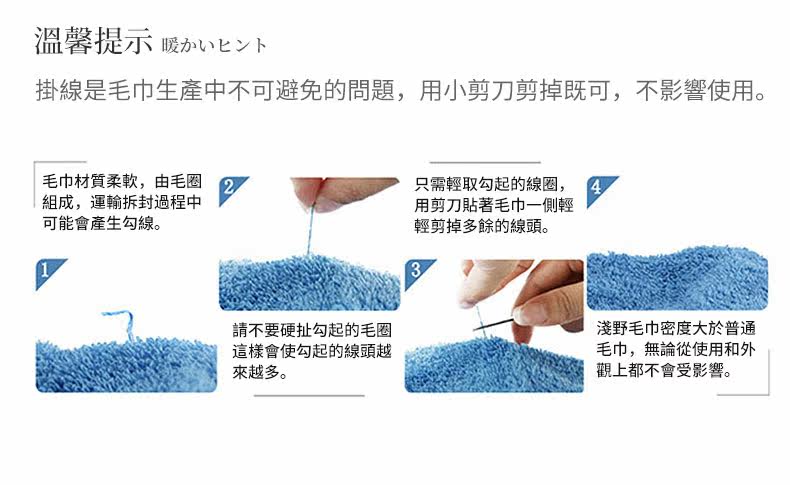 溫馨提示 暖かいヒント

掛線是毛巾生產中不可避免的問題，用小剪刀剪掉既可，不影響使用。

毛巾材質柔軟，由毛圈組成，運輸拆封過程中可能會產生勾線。

1

2

請不要硬扯勾起的毛圈這樣會使勾起的線頭越來越多。

只需輕取勾起的線圈，用剪刀貼著毛巾一側輕輕剪掉多餘的線頭。

3

4

淺野毛巾密度大於普通毛巾，無論從使用和外觀上都不會受影響。