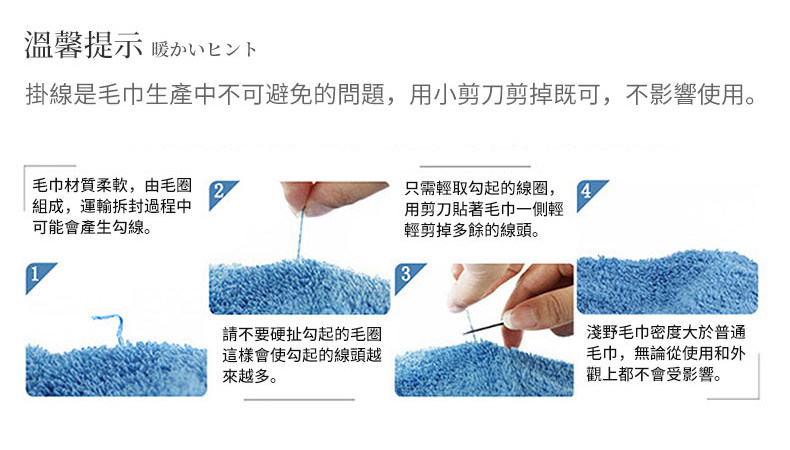 溫馨提示 暖かいヒント

掛線是毛巾生產中不可避免的問題，用小剪刀剪掉既可，不影響使用。

毛巾材質柔軟，由毛圈組成，運輸拆封過程中可能會產生勾線。

1

2

請不要硬扯勾起的毛圈這樣會使勾起的線頭越來越多。

只需輕取勾起的線圈，用剪刀貼著毛巾一側輕輕剪掉多餘的線頭。

3

4

淺野毛巾密度大於普通毛巾，無論從使用和外觀上都不會受影響。