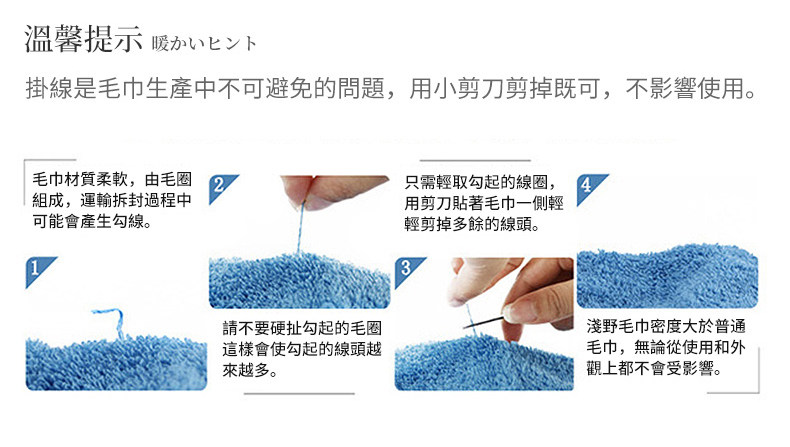 溫馨提示 暖かいヒント

掛線是毛巾生產中不可避免的問題，用小剪刀剪掉既可，不影響使用。

毛巾材質柔軟，由毛圈組成，運輸拆封過程中可能會產生勾線。

1

2

請不要硬扯勾起的毛圈這樣會使勾起的線頭越來越多。

只需輕取勾起的線圈，用剪刀貼著毛巾一側輕輕剪掉多餘的線頭。

3

4

淺野毛巾密度大於普通毛巾，無論從使用和外觀上都不會受影響。