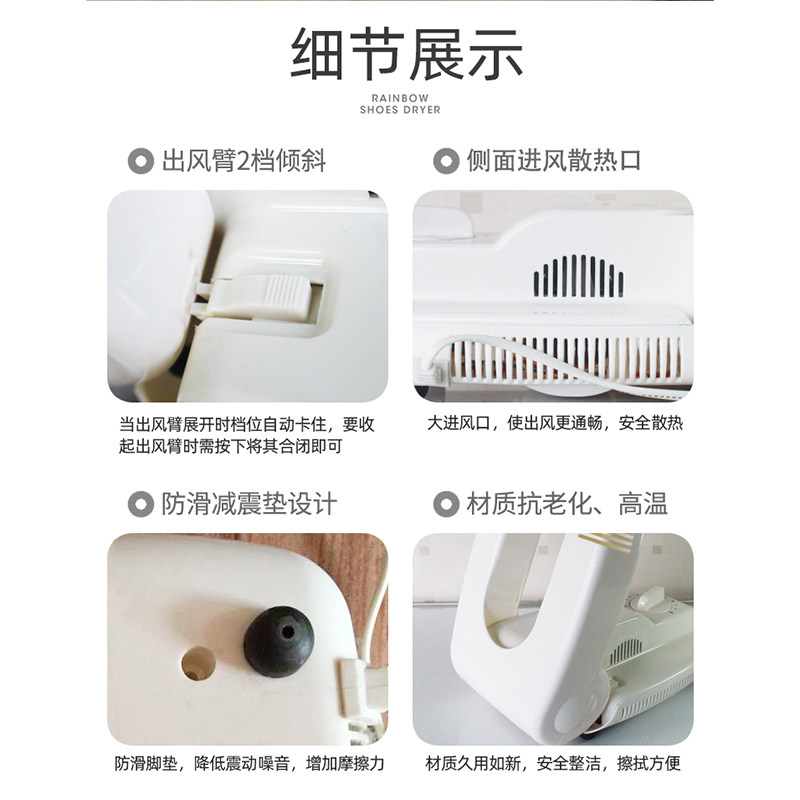 细节展示

RAINBOW
SHOES DRYER

出风臂2档倾斜

当出风臂展开时档位自动卡住，要收起出风臂时需按下将其合闭即可

侧面进风散热口

大进风口，使出风更通畅，安全散热

防滑减震垫设计

防滑脚垫，降低震动噪音，增加摩擦力

材质抗老化、高温

材质久用如新，安全整洁，擦拭方便