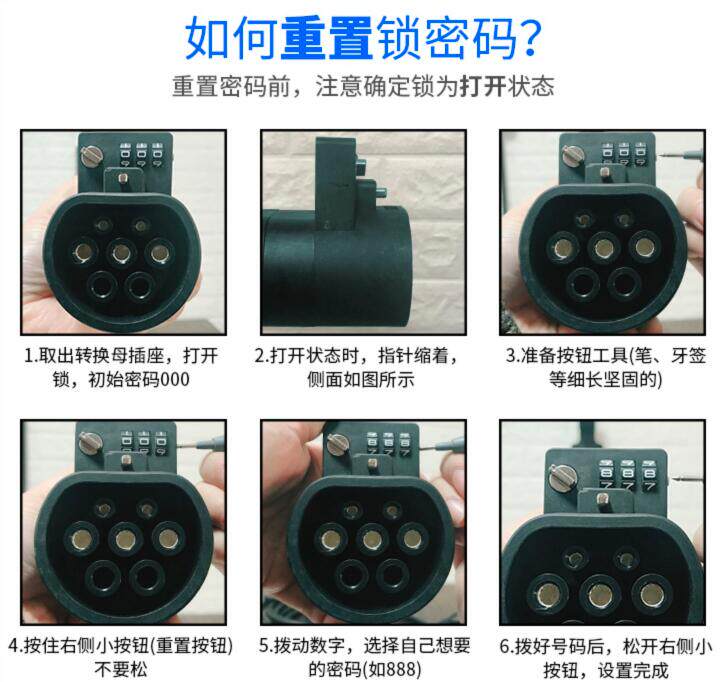 如何重置锁密码?

重置密码前，注意确定锁为打开状态

1.取出转换母插座，打开锁，初始密码000

2.打开状态时，指针缩着，侧面如图所示

3.准备按钮工具(笔、牙签等细长坚固的)

4.按住右侧小按钮(重置按钮)不要松

5.拨动数字，选择自己想要的密码(如888)

6.拨好号码后，松开右侧小按钮，设置完成