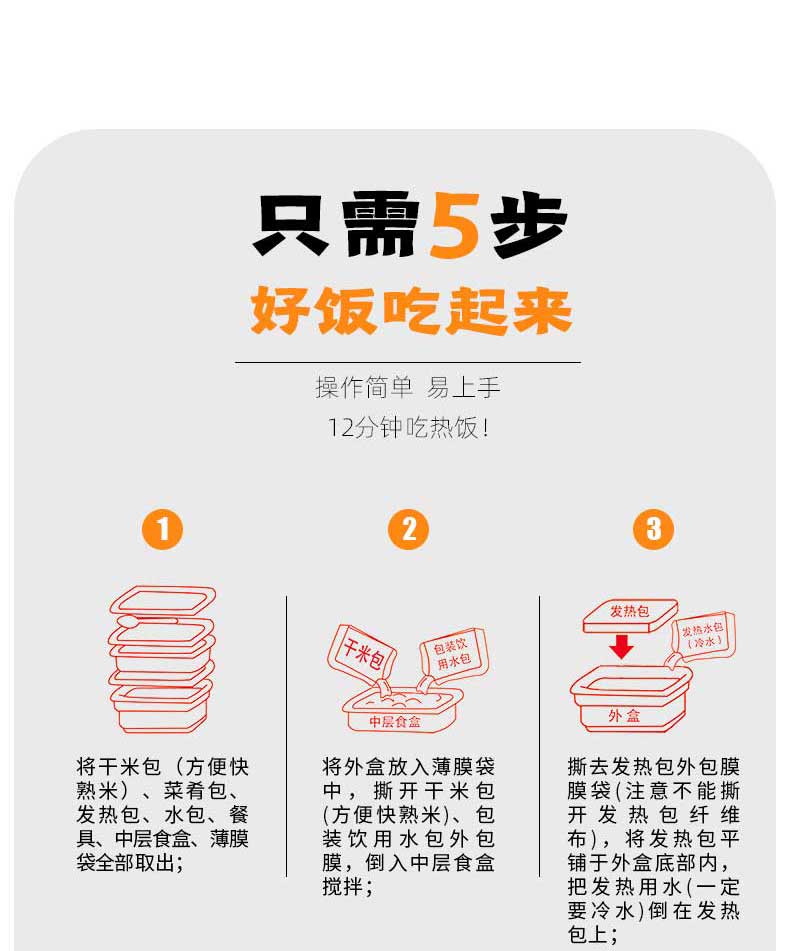 只需5步
好饭吃起来

操作简单 易上手
12分钟吃热饭!

1

将干米包（方便快熟米）、菜肴包、发热包、水包、餐具、中层食盒、薄膜袋全部取出;

2

干米包
包装饮用水包
中层食盒

将外盒放入薄膜袋中，撕开干米包(方便快熟米)、包装饮用水包外包膜，倒入中层食盒搅拌;

3

发热包
发热水包(冷水)
外盒

撕去发热包外包膜膜袋(注意不能撕开发热包纤维布)，将发热包平铺于外盒底部内，把发热用水(一定要冷水)倒在发热包上;