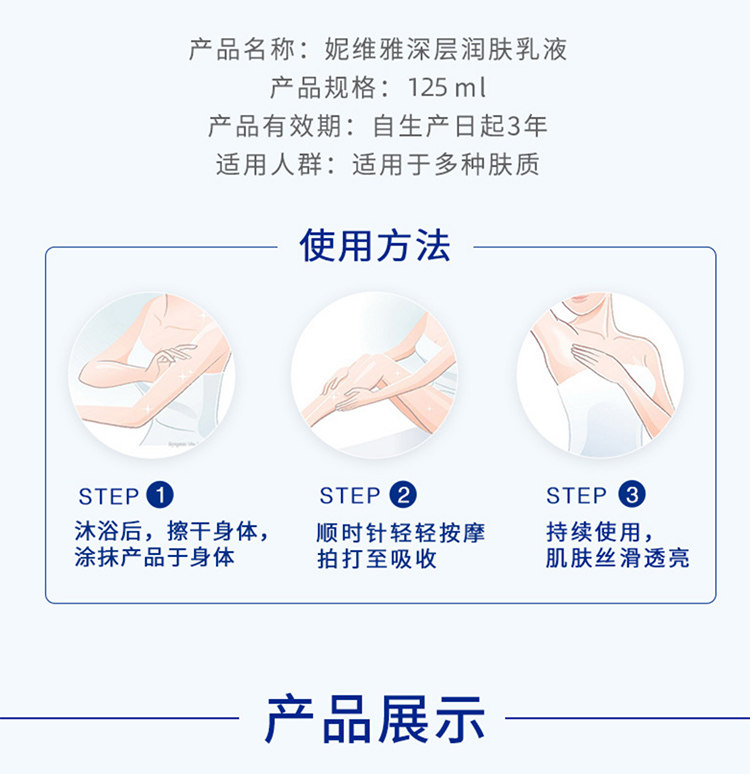 产品名称：妮维雅深层润肤乳液
产品规格：125 ml
产品有效期：自生产日起3年
适用人群：适用于多种肤质

使用方法

STEP 1
沐浴后，擦干身体，涂抹产品于身体

STEP 2
顺时针轻轻按摩拍打至吸收

STEP 3
持续使用，肌肤丝滑透亮

产品展示