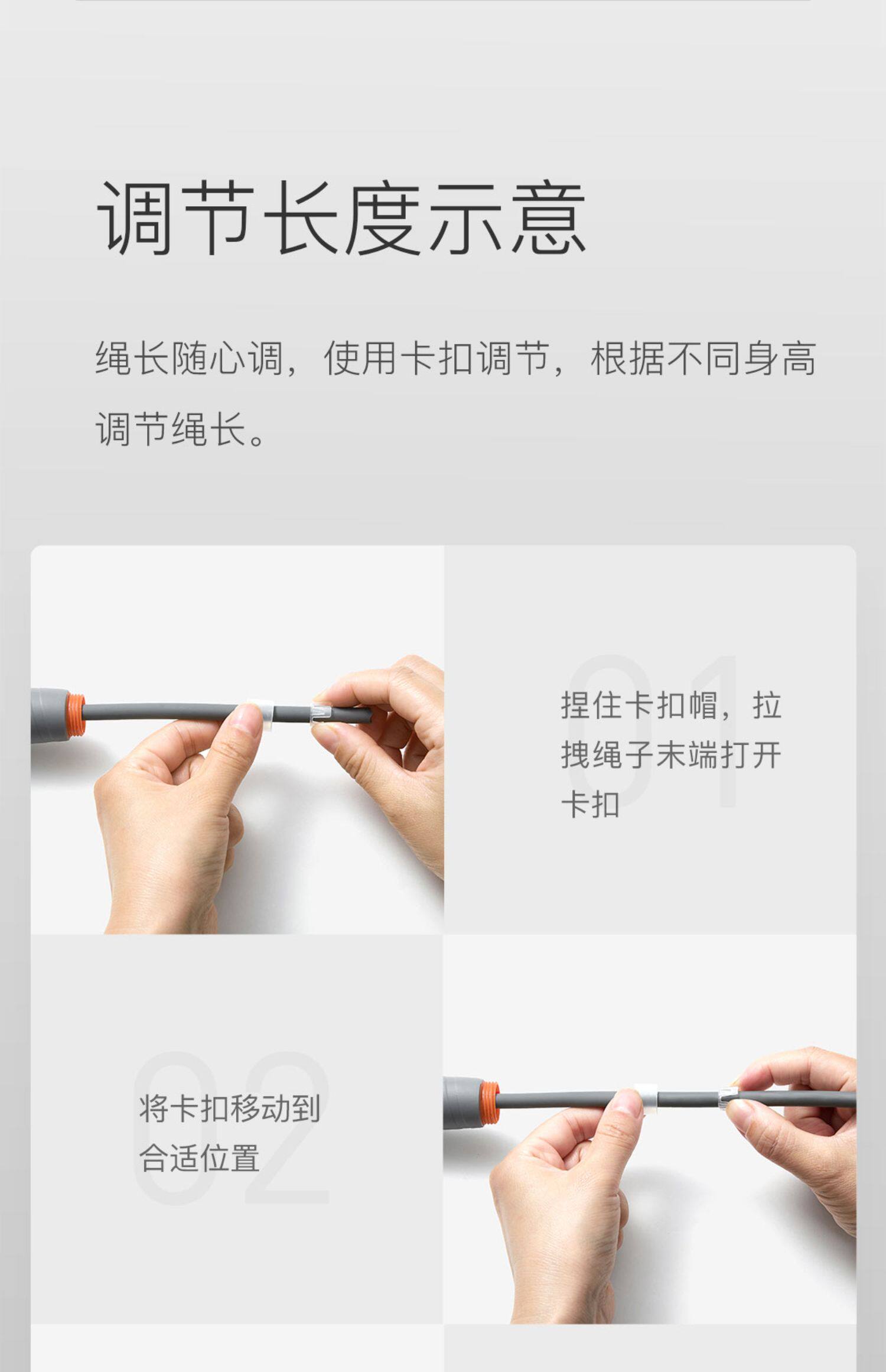 调节长度示意

绳长随心调，使用卡扣调节，根据不同身高调节绳长。

01

捏住卡扣帽，拉拽绳子末端打开卡扣

02

将卡扣移动到合适位置