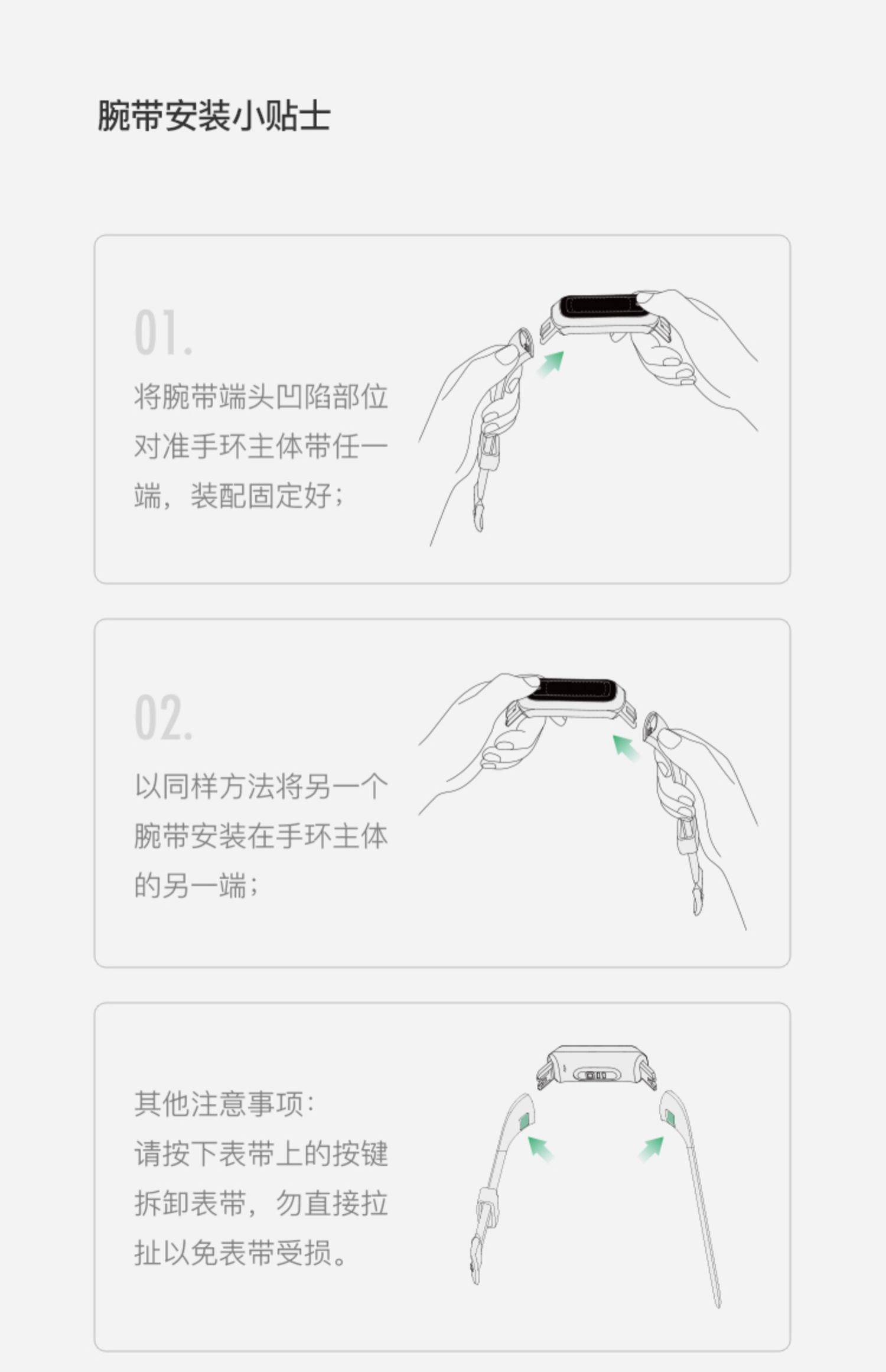 腕带安装小贴士

01.

将腕带端头凹陷部位对准手环主体带任一端，装配固定好；

02.

以同样方法将另一个腕带安装在手环主体的另一端；

其他注意事项：
请按下表带上的按键拆卸表带，勿直接拉扯以免表带受损。