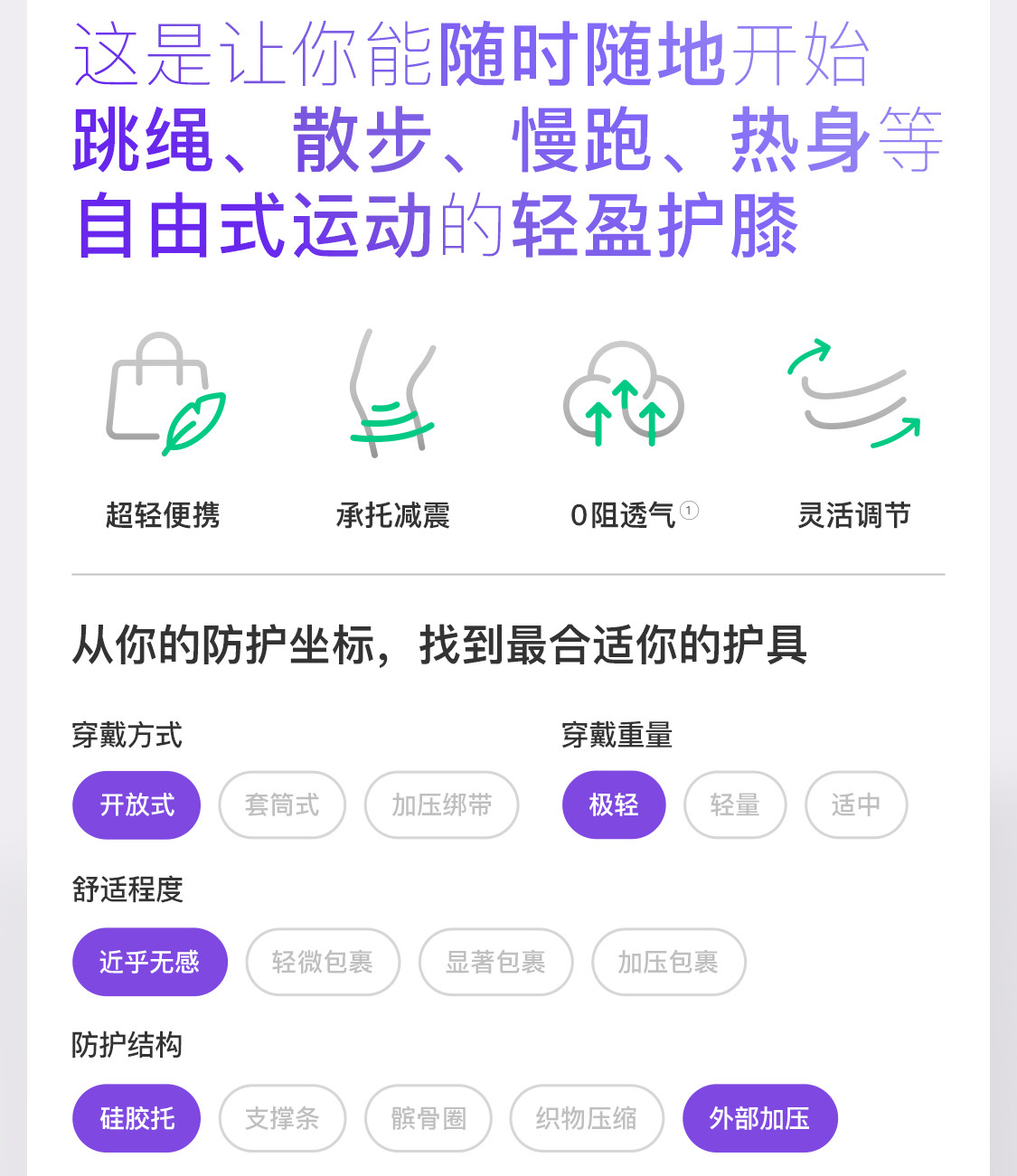 这是让你能随时随地开始跳绳、散步、慢跑、热身等自由式运动的轻盈护膝

超轻便携

承托减震

0阻透气$^{1}$

灵活调节

从你的防护坐标，找到最合适你的护具

穿戴方式

开放式 套筒式 加压绑带

穿戴重量

极轻 轻量 适中

舒适程度

近乎无感 轻微包裹 显著包裹 加压包裹

防护结构

硅胶托 支撑条 髌骨圈 织物压缩 外部加压