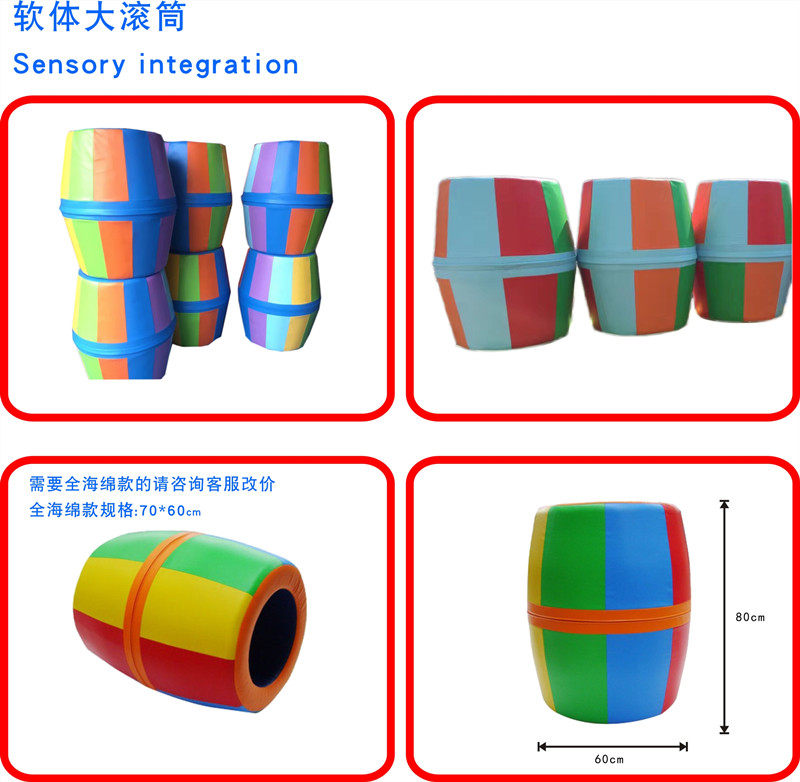 软体大滚筒

Sensory integration

需要全海绵款的请咨询客服改价
全海绵款规格:70*60cm

80cm

60cm