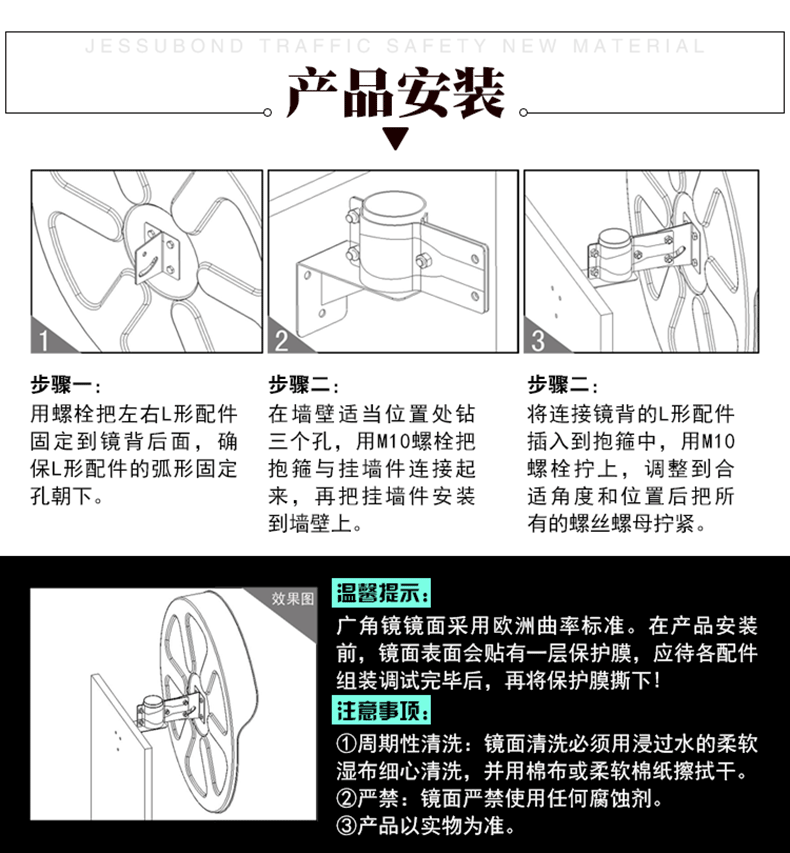 JESSUBOND TRAFFIC SAFETY NEW MATERIAL

产品安装

1

2

3

步骤一：
用螺栓把左右L形配件固定到镜背后面，确保L形配件的弧形固定孔朝下。

步骤二：
在墙壁适当位置处钻三个孔，用M10螺栓把抱箍与挂墙件连接起来，再把挂墙件安装到墙壁上。

步骤二：
将连接镜背的L形配件插入到抱箍中，用M10螺栓拧上，调整到合适角度和位置后把所有的螺丝螺母拧紧。

效果图

温馨提示：
广角镜镜面采用欧洲曲率标准。在产品安装前，镜面表面会贴有一层保护膜，应待各配件组装调试完毕后，再将保护膜撕下！

注意事项：
①周期性清洗：镜面清洗必须用浸过水的柔软湿布细心清洗，并用棉布或柔软棉纸擦拭干。
②严禁：镜面严禁使用任何腐蚀剂。
③产品以实物为准。