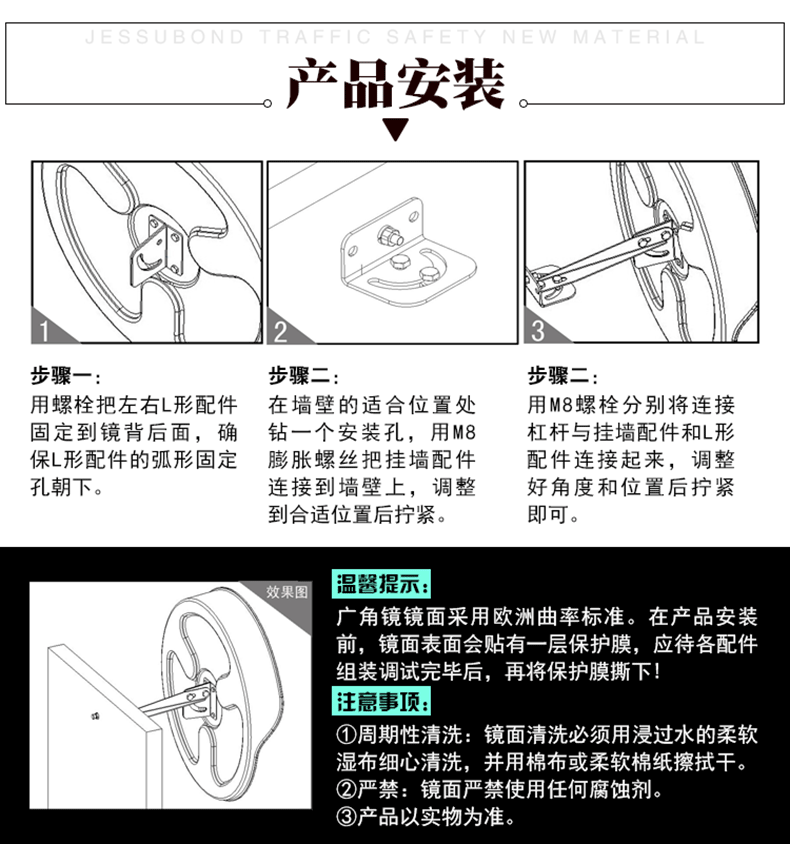 JESSUBOND TRAFFIC SAFETY NEW MATERIAL

产品安装

1

2

3

步骤一：
用螺栓把左右L形配件固定到镜背后面，确保L形配件的弧形固定孔朝下。

步骤二：
在墙壁的适合位置处钻一个安装孔，用M8膨胀螺丝把挂墙配件连接到墙壁上，调整到合适位置后拧紧。

步骤二：
用M8螺栓分别将连接杠杆与挂墙配件和L形配件连接起来，调整好角度和位置后拧紧即可。

效果图

温馨提示：
广角镜镜面采用欧洲曲率标准。在产品安装前，镜面表面会贴有一层保护膜，应待各配件组装调试完毕后，再将保护膜撕下！

注意事项：
①周期性清洗：镜面清洗必须用浸过水的柔软湿布细心清洗，并用棉布或柔软棉纸擦拭干。
②严禁：镜面严禁使用任何腐蚀剂。
③产品以实物为准。