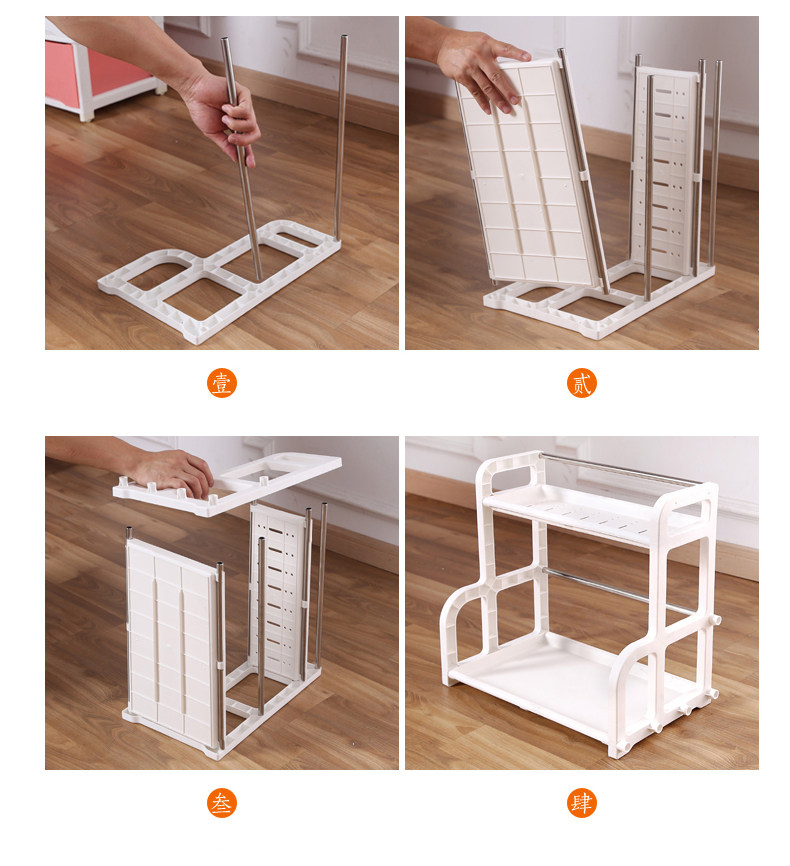 壹

贰

叁

肆