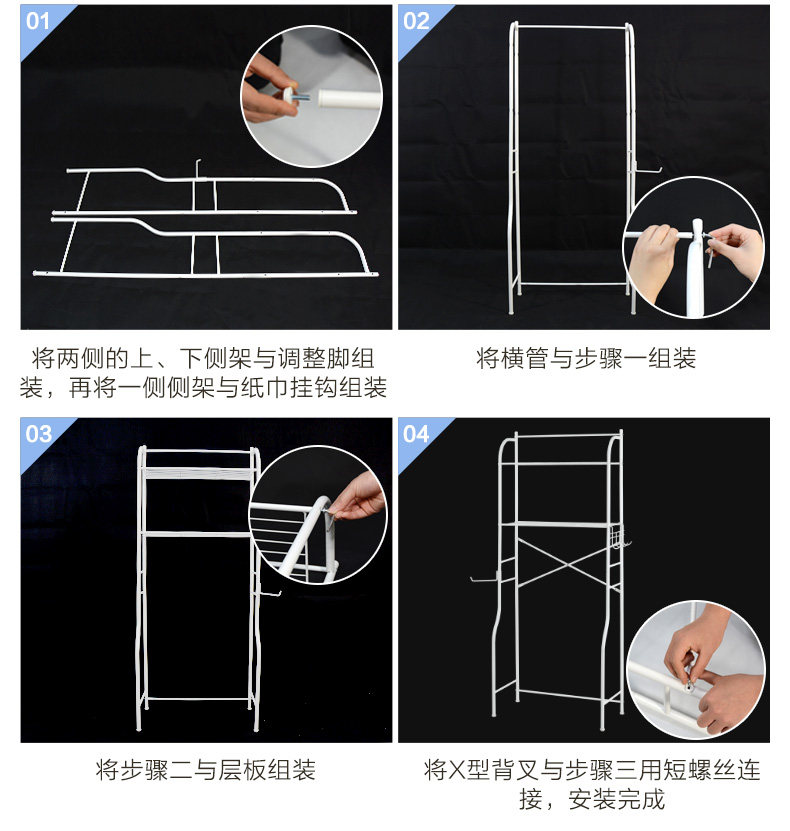 01

将两侧的上、下侧架与调整脚组装，再将一侧侧架与纸巾挂钩组装

02

将横管与步骤一组装

03

将步骤二与层板组装

04

将X型背叉与步骤三用短螺丝连接，安装完成