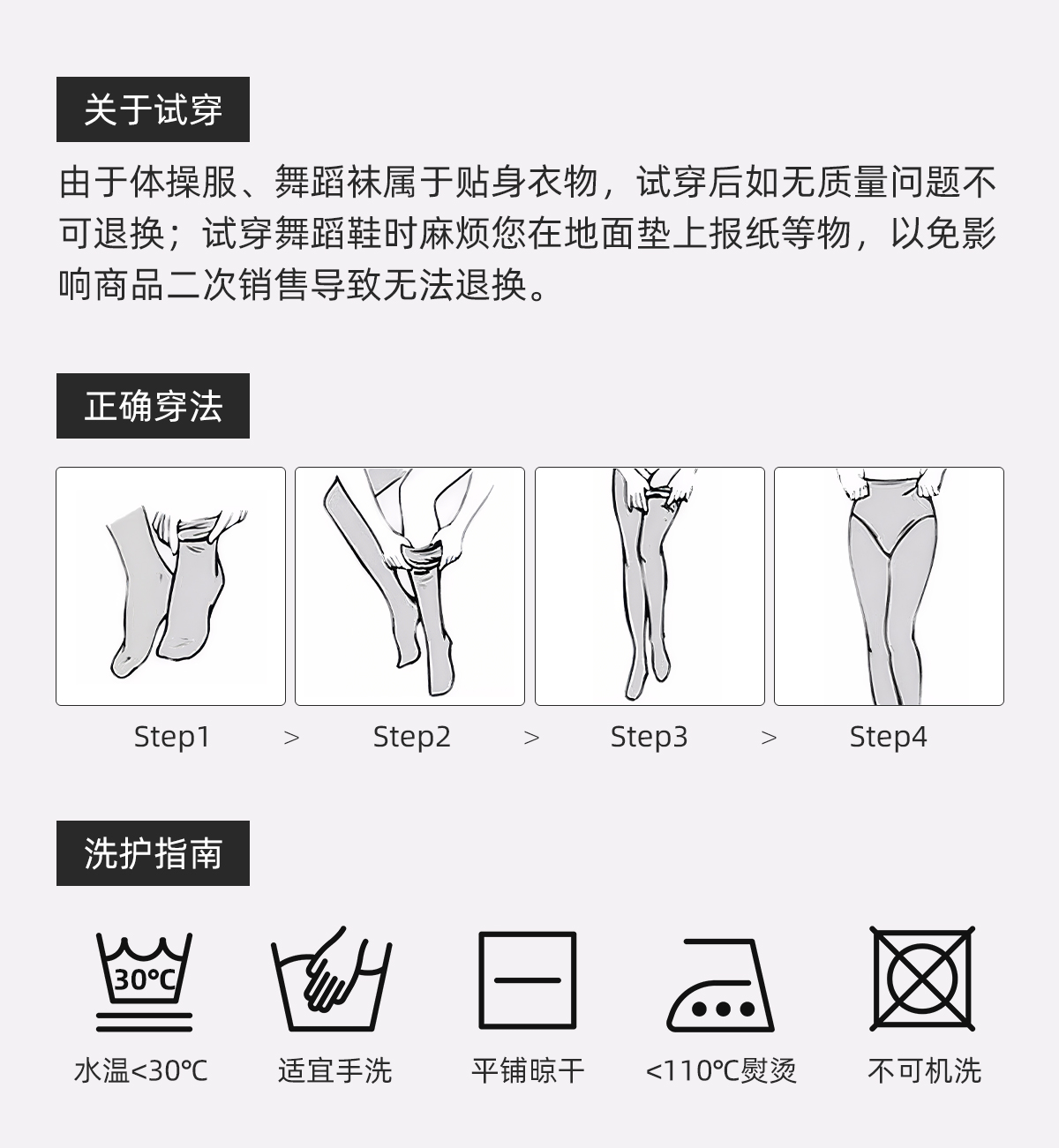 关于试穿

由于体操服、舞蹈袜属于贴身衣物，试穿后如无质量问题不可退换；试穿舞蹈鞋时麻烦您在地面垫上报纸等物，以免影响商品二次销售导致无法退换。

正确穿法

Step1 > Step2 > Step3 > Step4

洗护指南

30℃

水温<30℃ 适宜手洗 平铺晾干 <110℃熨烫 不可机洗