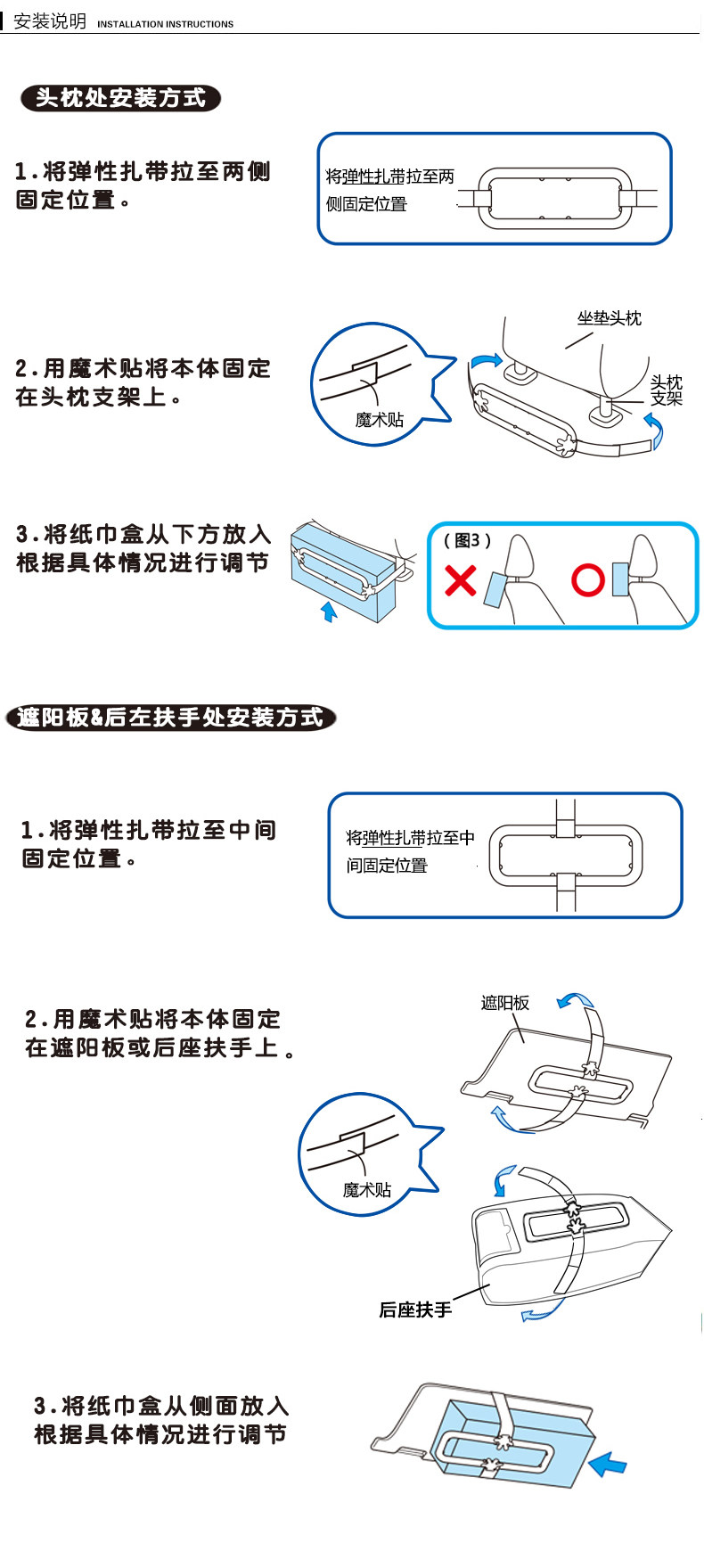 安装说明 INSTALLATION INSTRUCTIONS

头枕处安装方式

1.将弹性扎带拉至两侧固定位置。

将弹性扎带拉至两侧固定位置

2.用魔术贴将本体固定在头枕支架上。

魔术贴

坐垫头枕

头枕支架

3.将纸巾盒从下方放入根据具体情况进行调节

（图3）

遮阳板&后左扶手处安装方式

1.将弹性扎带拉至中间固定位置。

将弹性扎带拉至中间固定位置

2.用魔术贴将本体固定在遮阳板或后座扶手上。

遮阳板

魔术贴

后座扶手

3.将纸巾盒从侧面放入根据具体情况进行调节