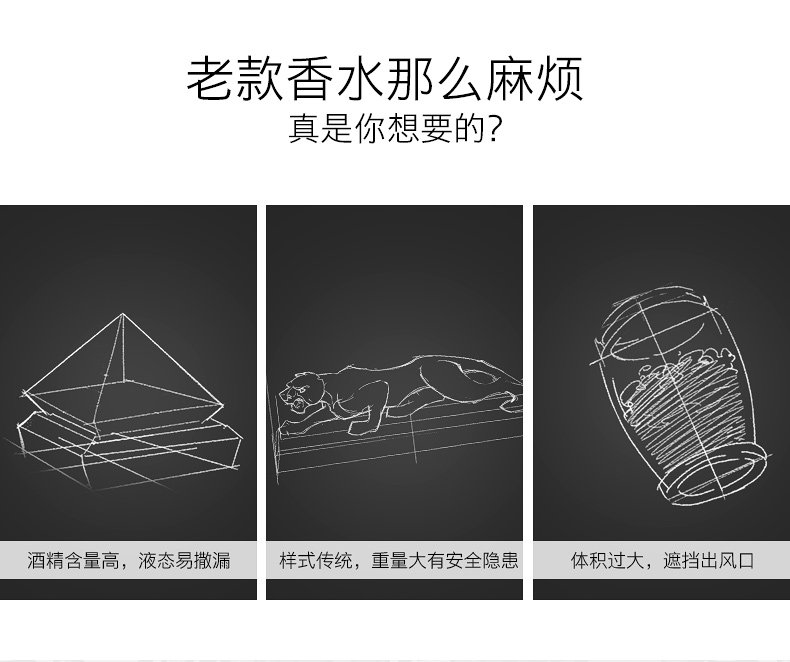 老款香水那么麻烦
真是你想要的?

酒精含量高，液态易撒漏

样式传统，重量大有安全隐患

体积过大，遮挡出风口