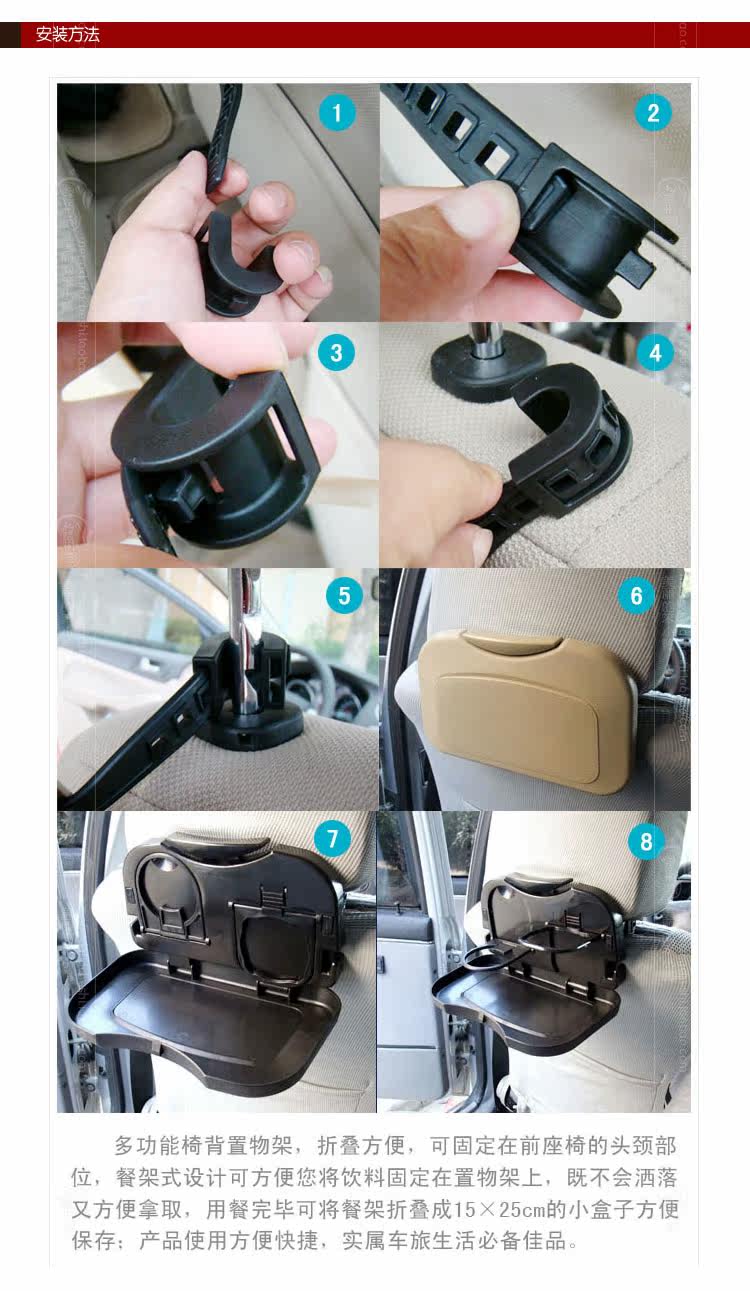 安装方法

1
2
3
4
5
6
7
8

多功能椅背置物架，折叠方便，可固定在前座椅的头颈部位，餐架式设计可方便您将饮料固定在置物架上，既不会洒落又方便拿取，用餐完毕可将餐架折叠成15×25cm的小盒子方便保存；产品使用方便快捷，实属车旅生活必备佳品。