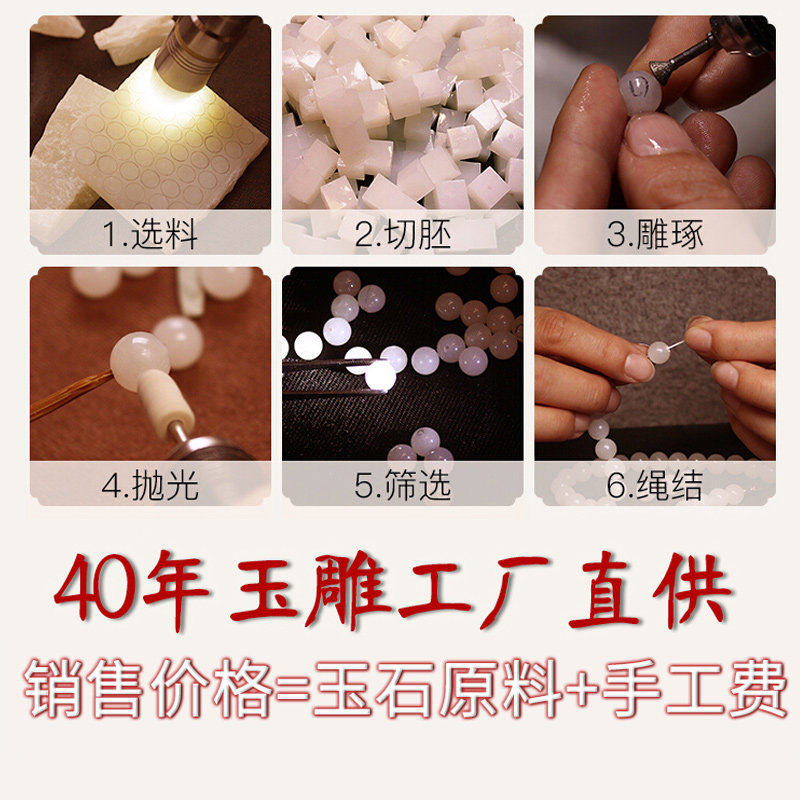 1.选料

2.切胚

3.雕琢

4.抛光

5.筛选

6.绳结

40年 玉雕工厂直供

销售价格=玉石原料+手工费