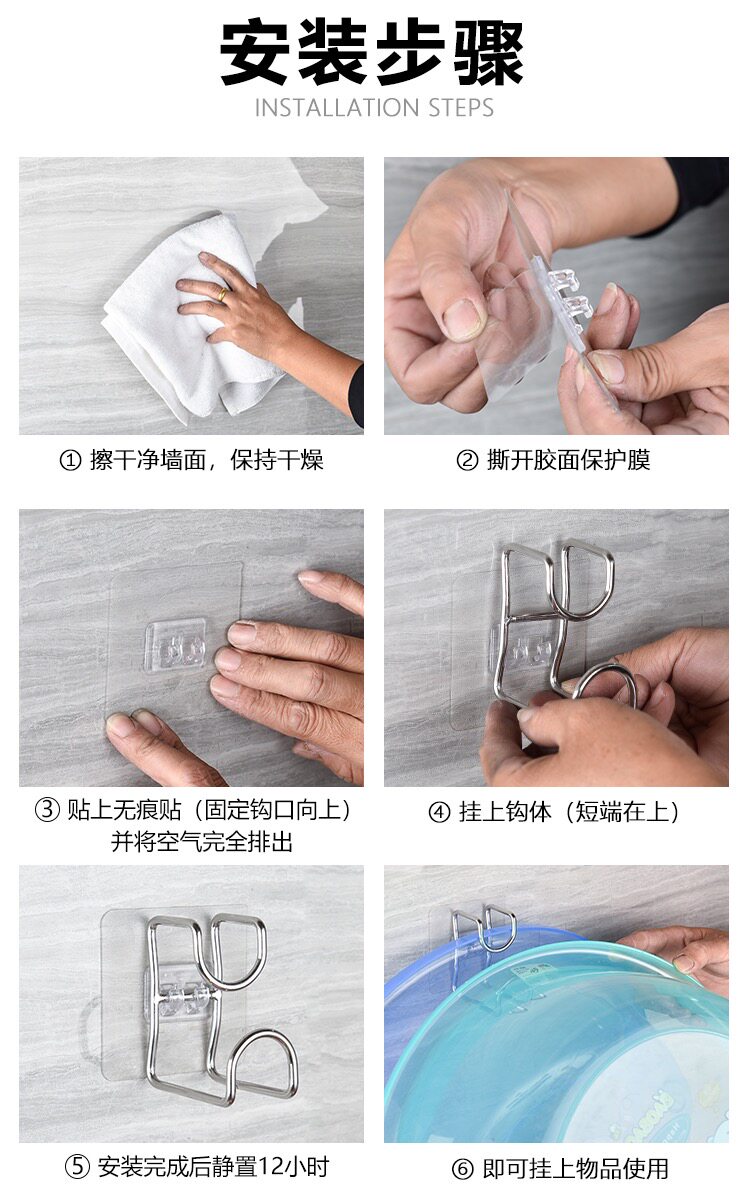 安装步骤
INSTALLATION STEPS

① 擦干净墙面，保持干燥

② 撕开胶面保护膜

③ 贴上无痕贴（固定钩口向上）并将空气完全排出

④ 挂上钩体（短端在上）

⑤ 安装完成后静置12小时

⑥ 即可挂上物品使用