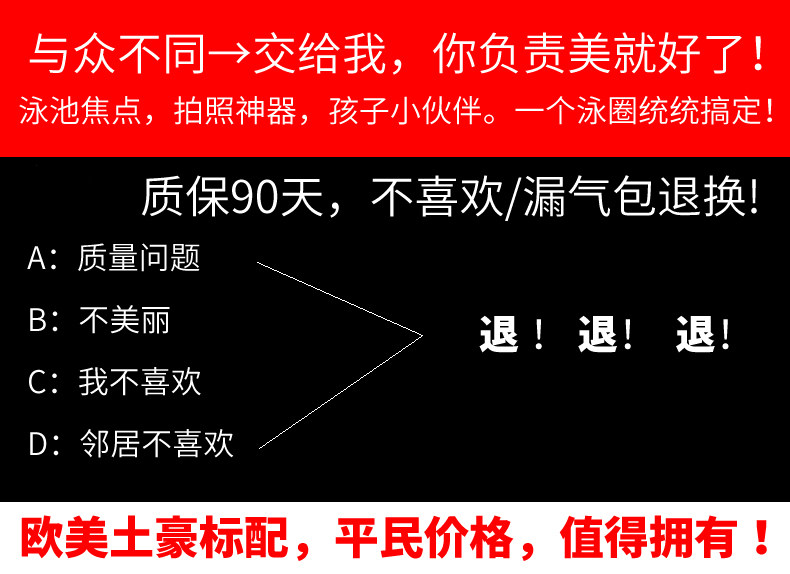 与众不同→交给我，你负责美就好了！
泳池焦点，拍照神器，孩子小伙伴。一个泳圈统统搞定！

质保90天，不喜欢/漏气包退换!

A：质量问题

B：不美丽

C：我不喜欢

D：邻居不喜欢

退！ 退! 退!

欧美土豪标配，平民价格，值得拥有！