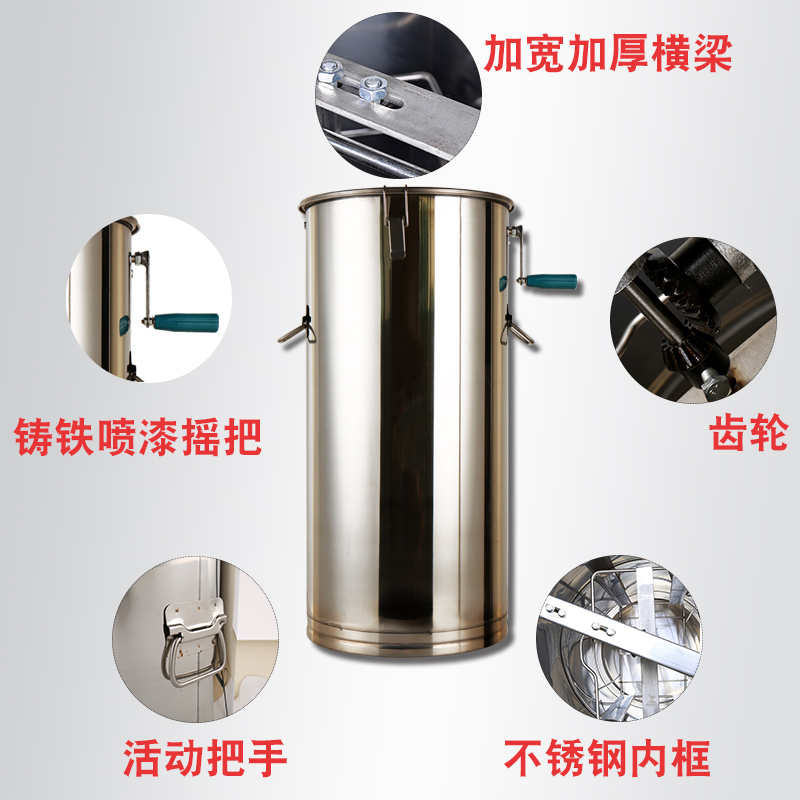 加宽加厚横梁

铸铁喷漆摇把

齿轮

活动把手

不锈钢内框