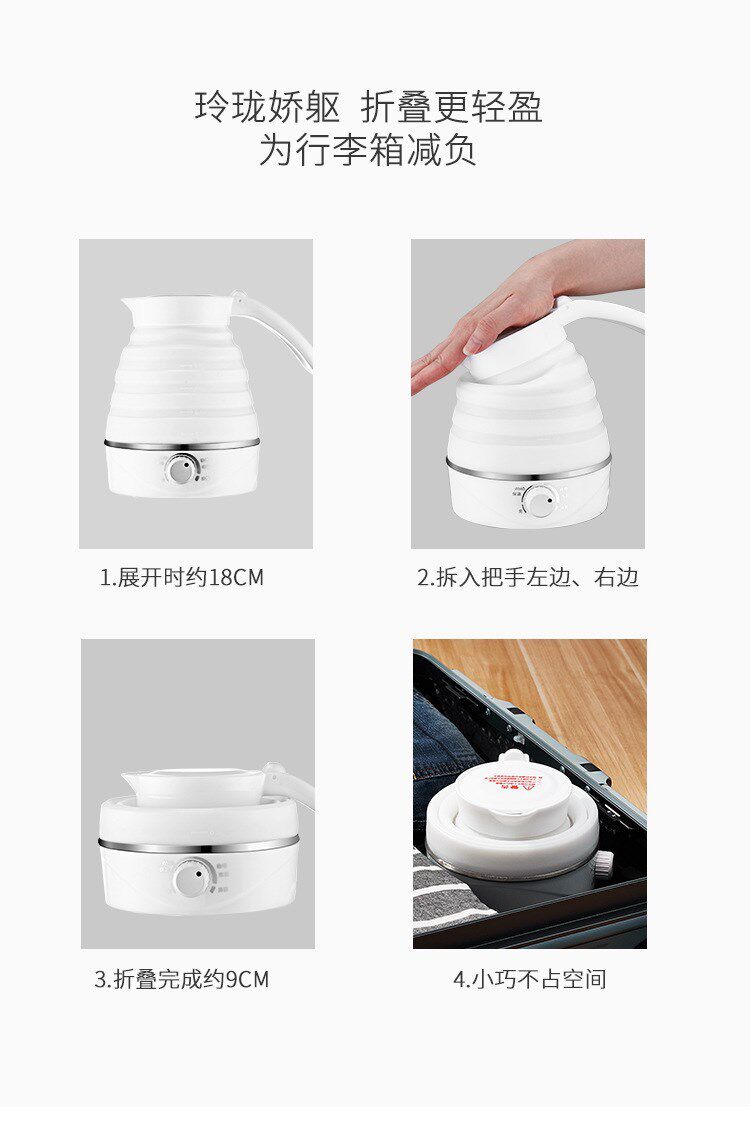 玲珑娇躯 折叠更轻盈
为行李箱减负

1.展开时约18CM

2.拆入把手左边、右边

3.折叠完成约9CM

4.小巧不占空间