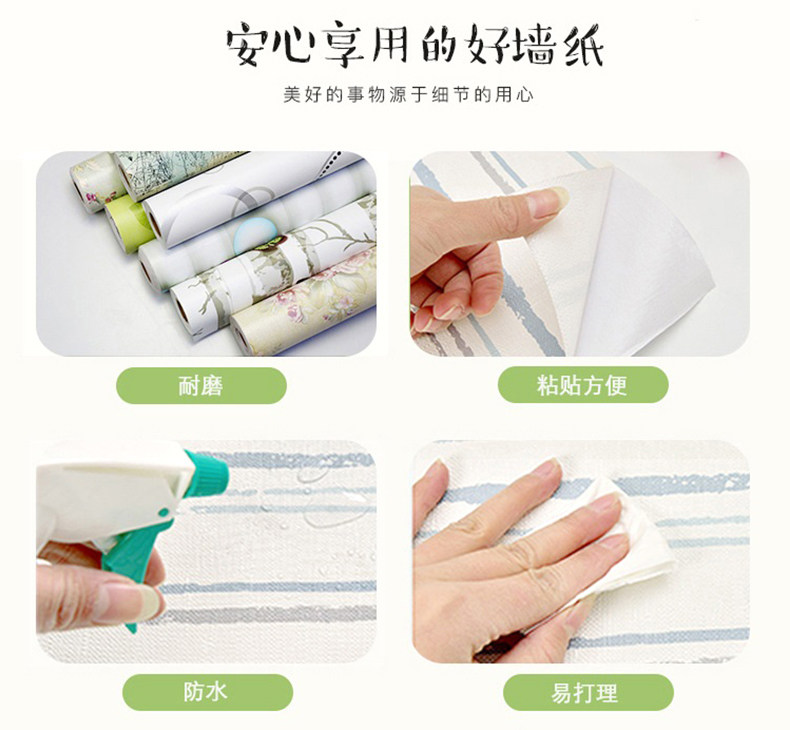 安心享用的好墙纸

美好的事物源于细节的用心

耐磨

粘贴方便

防水

易打理