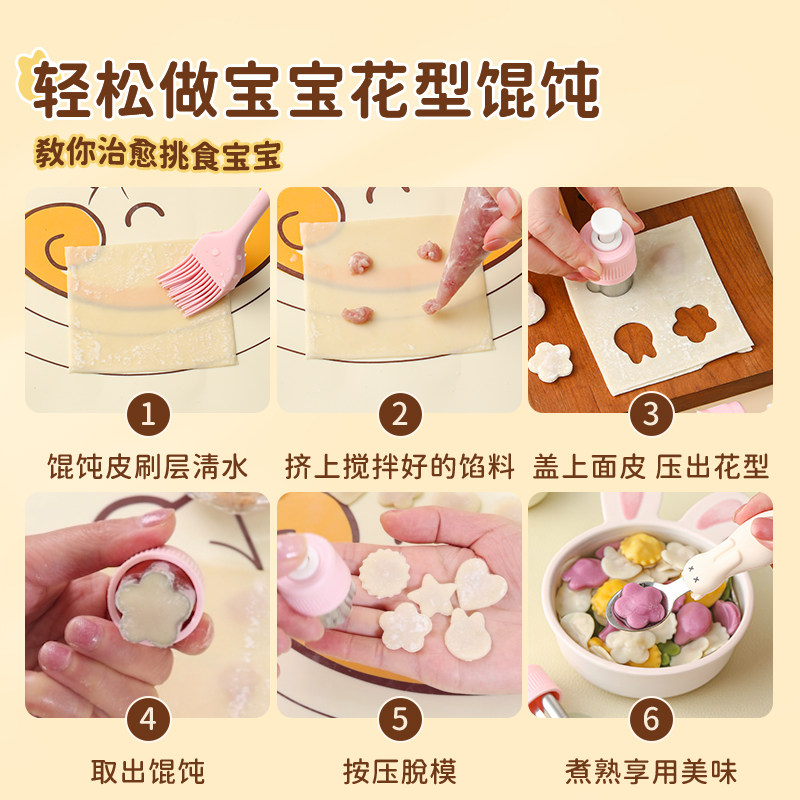 轻松做宝宝花型馄饨

教你治愈挑食宝宝

1
馄饨皮刷层清水

2
挤上搅拌好的馅料

3
盖上面皮 压出花型

4
取出馄饨

5
按压脱模

6
煮熟享用美味