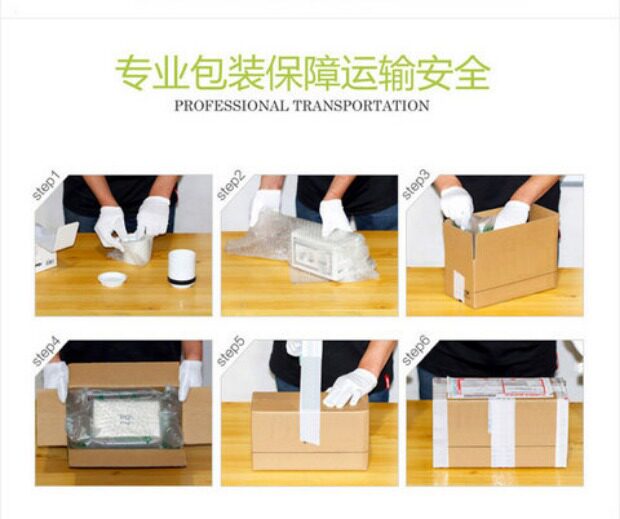 专业包装保障运输安全
PROFESSIONAL TRANSPORTATION

step1

step2

step3

step4

step5

step6