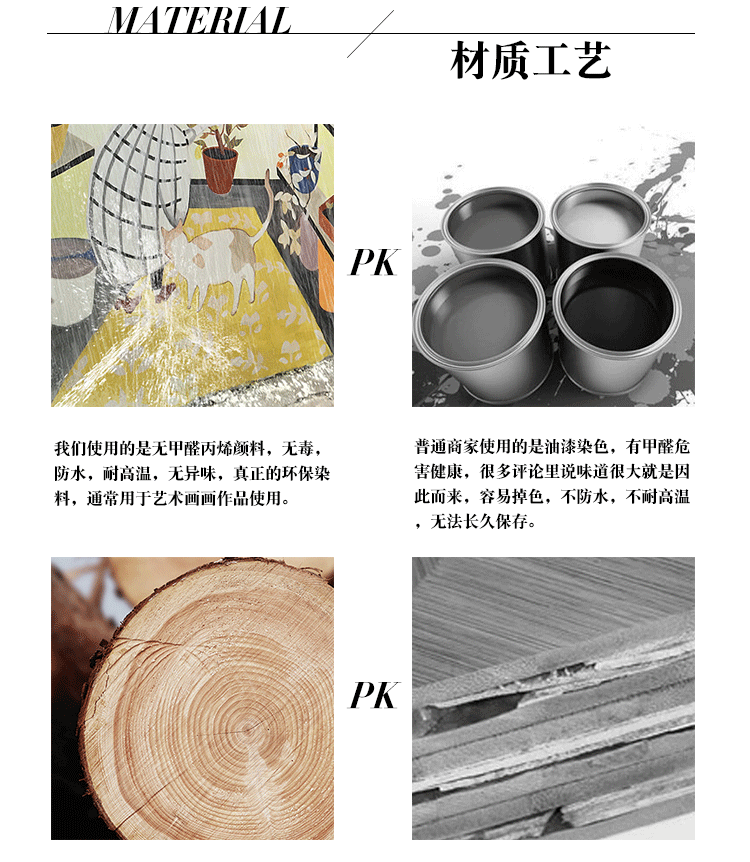 MATERIAL

材质工艺

PK

我们使用的是无甲醛丙烯颜料，无毒，防水，耐高温，无异味，真正的环保染料，通常用于艺术画画作品使用。

普通商家使用的是油漆染色，有甲醛危害健康，很多评论里说味道很大就是因此而来，容易掉色，不防水，不耐高温，无法长久保存。

PK