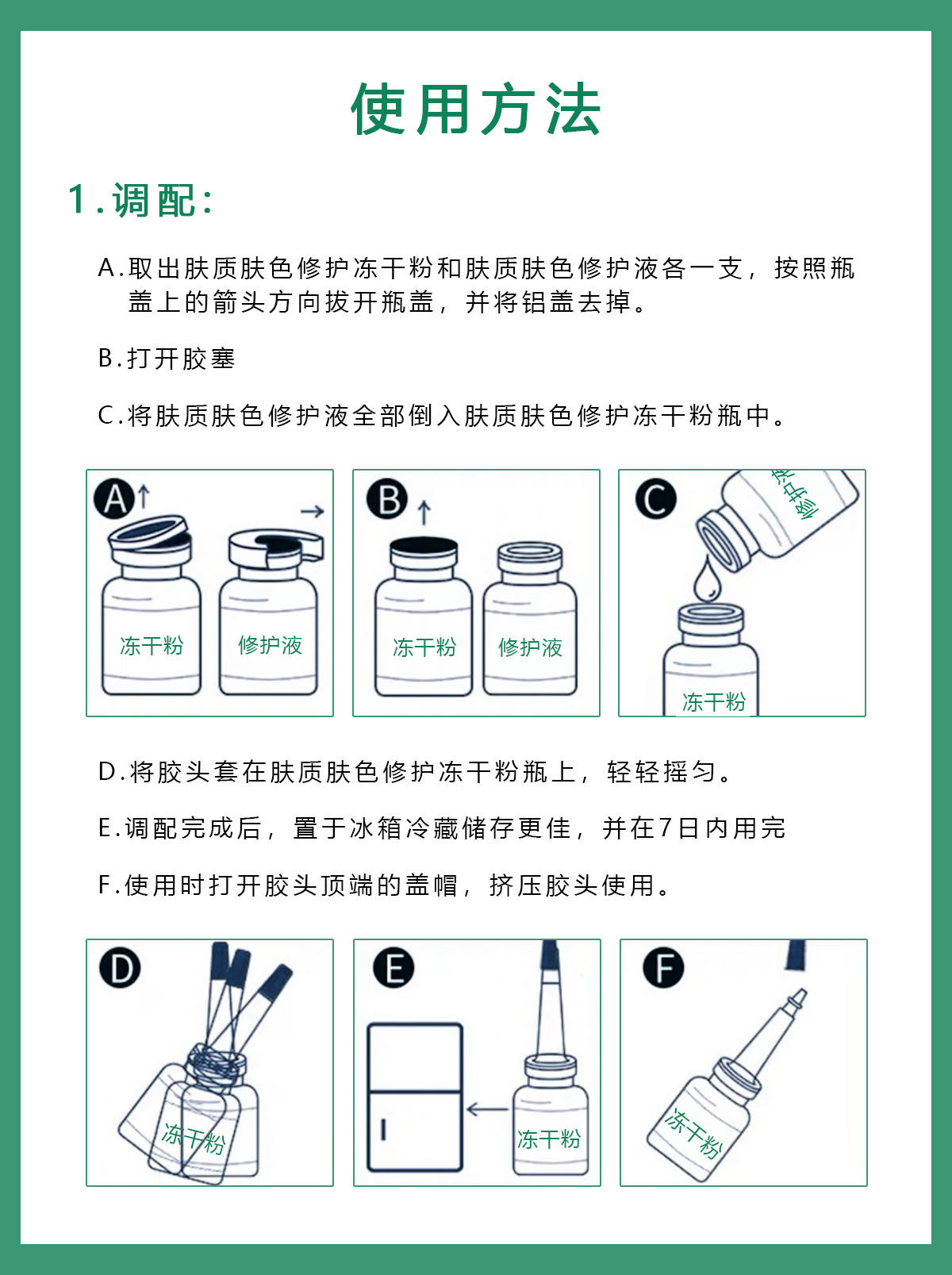 使用方法

1.调配:

A.取出肤质肤色修护冻干粉和肤质肤色修护液各一支，按照瓶盖上的箭头方向拔开瓶盖，并将铝盖去掉。

B.打开胶塞

C.将肤质肤色修护液全部倒入肤质肤色修护冻干粉瓶中。

A

冻干粉

修护液

B

冻干粉

修护液

C

修护液

冻干粉

D.将胶头套在肤质肤色修护冻干粉瓶上，轻轻摇匀。

E.调配完成后，置于冰箱冷藏储存更佳，并在7日内用完

F.使用时打开胶头顶端的盖帽，挤压胶头使用。

D

冻干粉

E

冻干粉

F

冻干粉