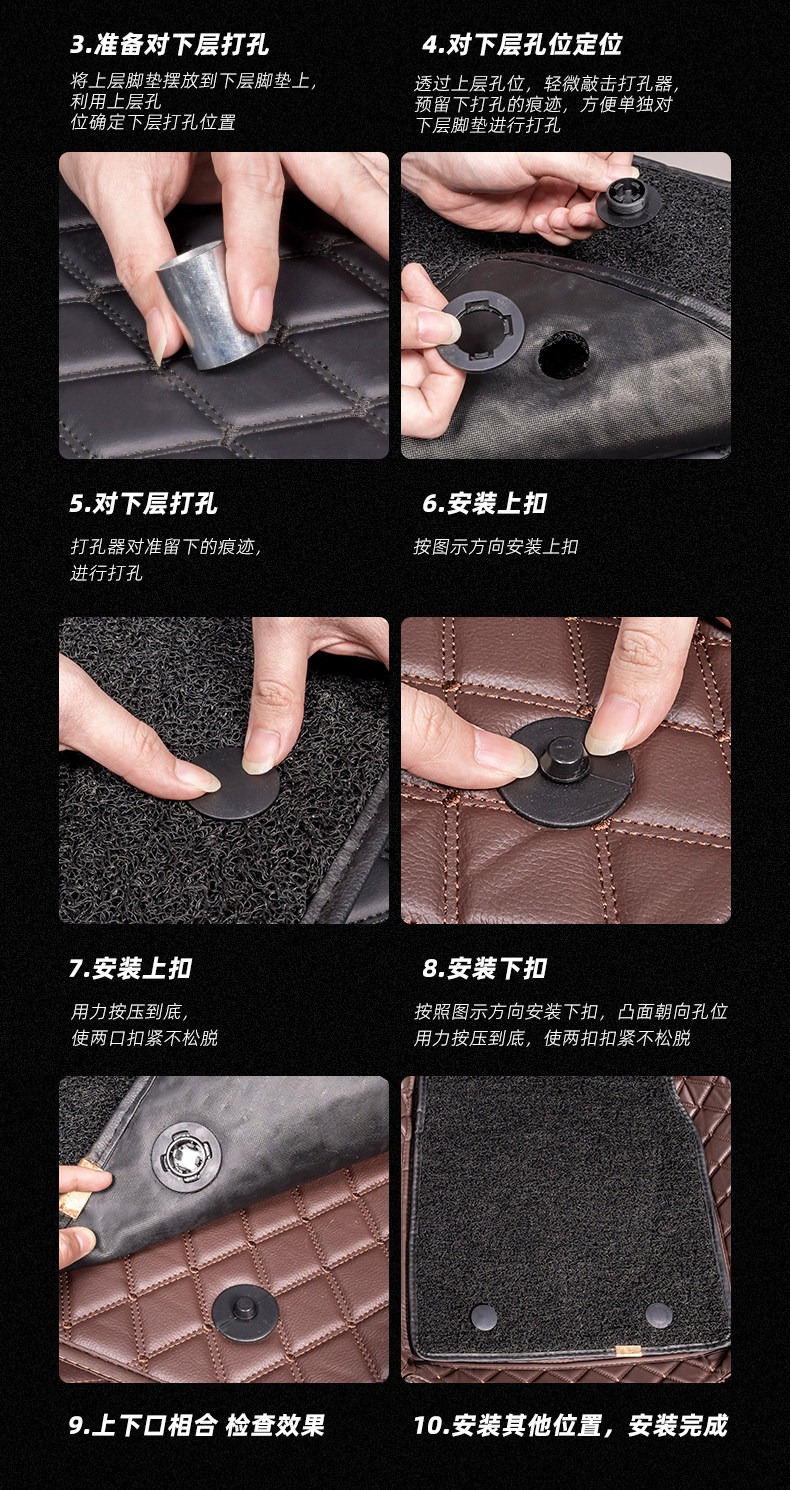 3.准备对下层打孔

将上层脚垫摆放到下层脚垫上，利用上层孔位确定下层打孔位置

4.对下层孔位定位

透过上层孔位，轻微敲击打孔器，预留下打孔的痕迹，方便单独对下层脚垫进行打孔

5.对下层打孔

打孔器对准留下的痕迹，进行打孔

6.安装上扣

按图示方向安装上扣

7.安装上扣

用力按压到底，使两口扣紧不松脱

8.安装下扣

按照图示方向安装下扣，凸面朝向孔位用力按压到底，使两扣扣紧不松脱

9.上下口相合 检查效果

10.安装其他位置，安装完成