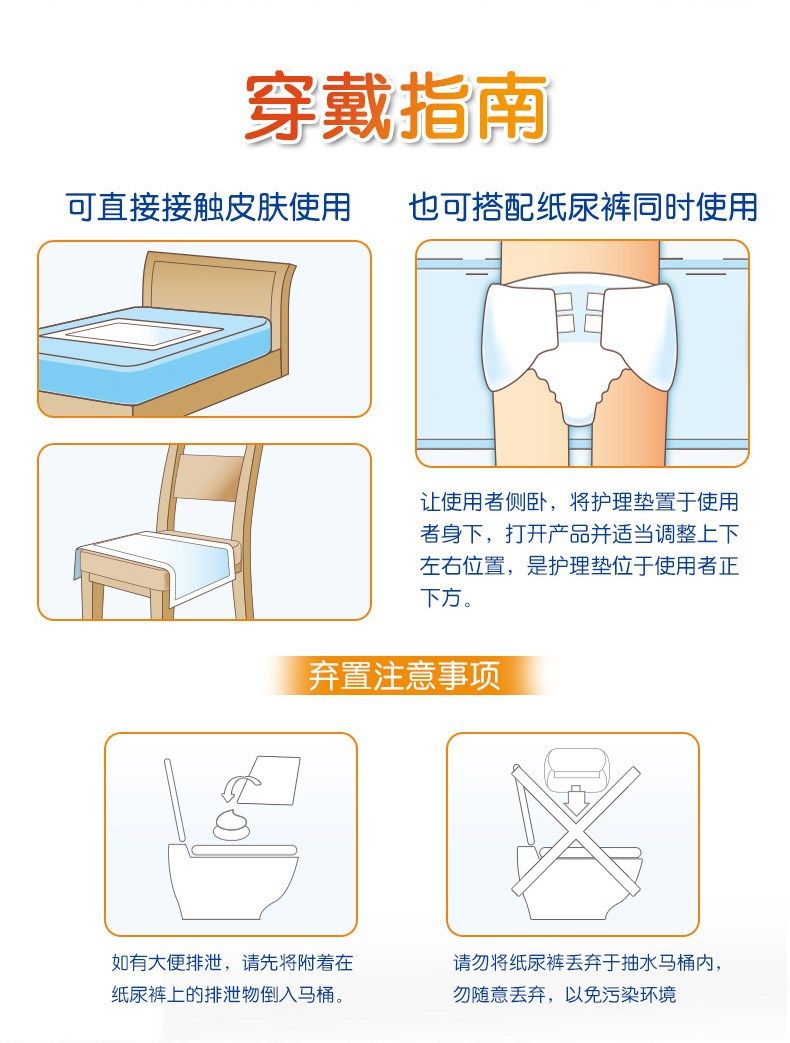 穿戴指南

可直接接触皮肤使用

也可搭配纸尿裤同时使用

让使用者侧卧，将护理垫置于使用者身下，打开产品并适当调整上下左右位置，是护理垫位于使用者正下方。

弃置注意事项

如有大便排泄，请先将附着在纸尿裤上的排泄物倒入马桶。

请勿将纸尿裤丢弃于抽水马桶内，勿随意丢弃，以免污染环境