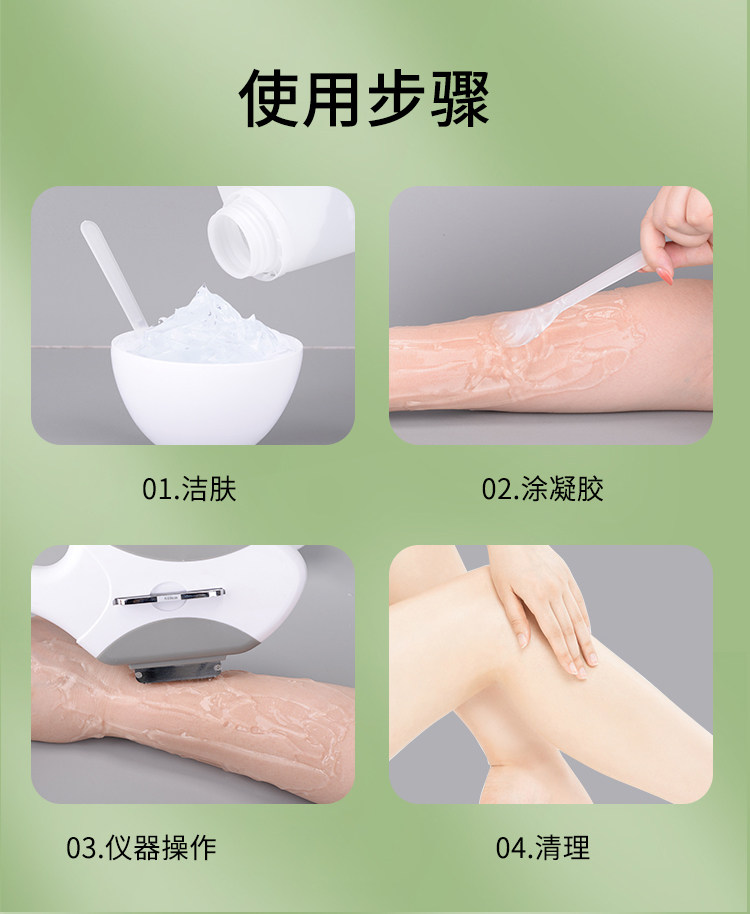 使用步骤

01.洁肤

02.涂凝胶

03.仪器操作

04.清理