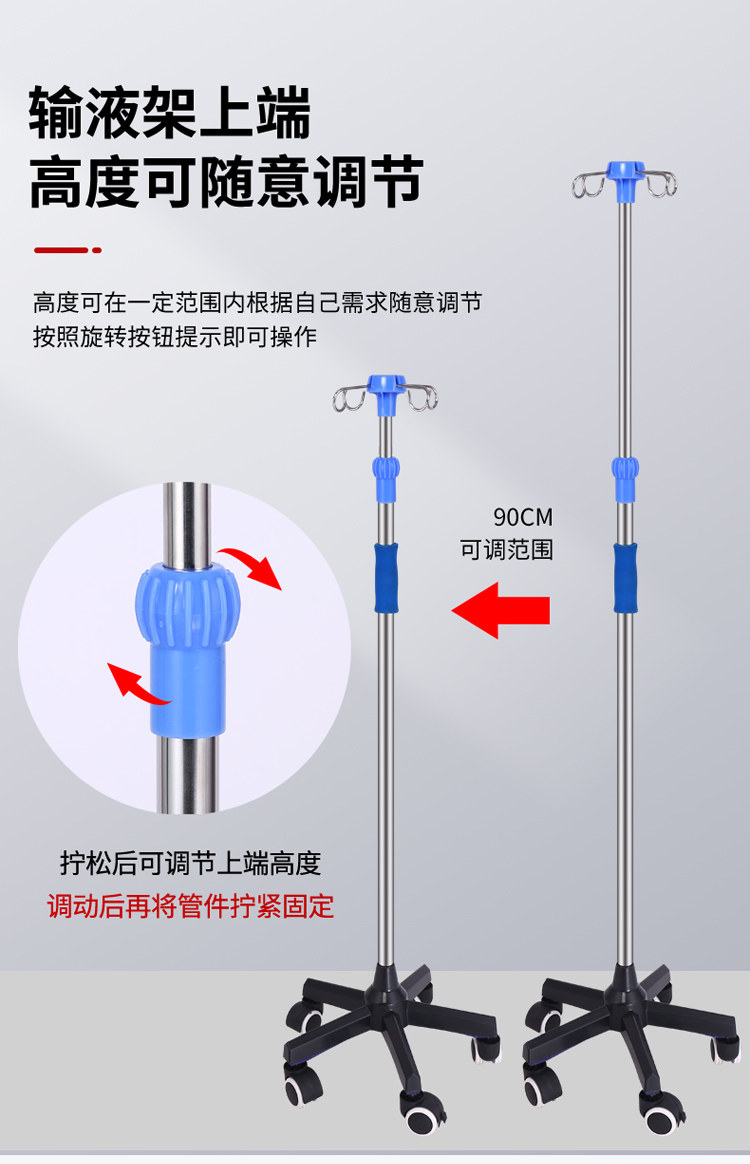 输液架上端
高度可随意调节

高度可在一定范围内根据自己需求随意调节
按照旋转按钮提示即可操作

90CM
可调范围

拧松后可调节上端高度
调动后再将管件拧紧固定