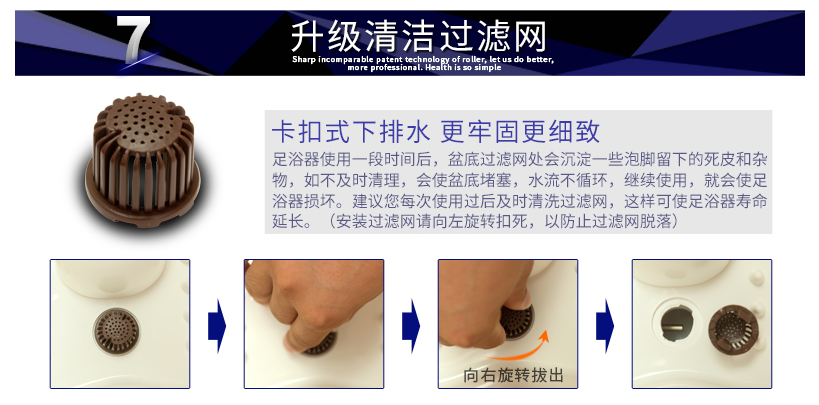 7

升级清洁过滤网

Sharp incomparable patent technology of roller, let us do better, more professional. Health is so simple

卡扣式下排水 更牢固更细致

足浴器使用一段时间后，盆底过滤网处会沉淀一些泡脚留下的死皮和杂物，如不及时清理，会使盆底堵塞，水流不循环，继续使用，就会使足浴器损坏。建议您每次使用过后及时清洗过滤网，这样可使足浴器寿命延长。（安装过滤网请向左旋转扣死，以防止过滤网脱落）

向右旋转拔出