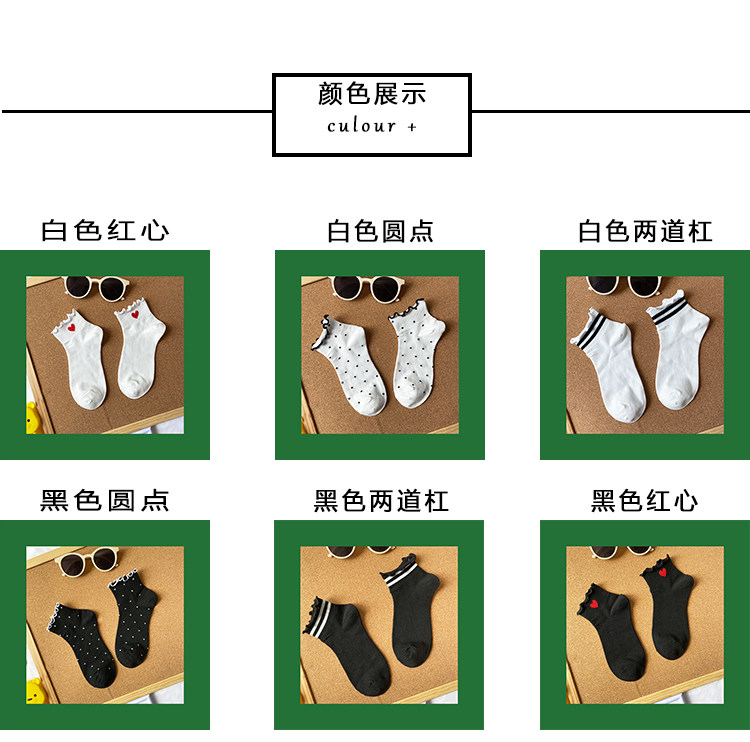 颜色展示
culour +

白色红心

白色圆点

白色两道杠

黑色圆点

黑色两道杠

黑色红心