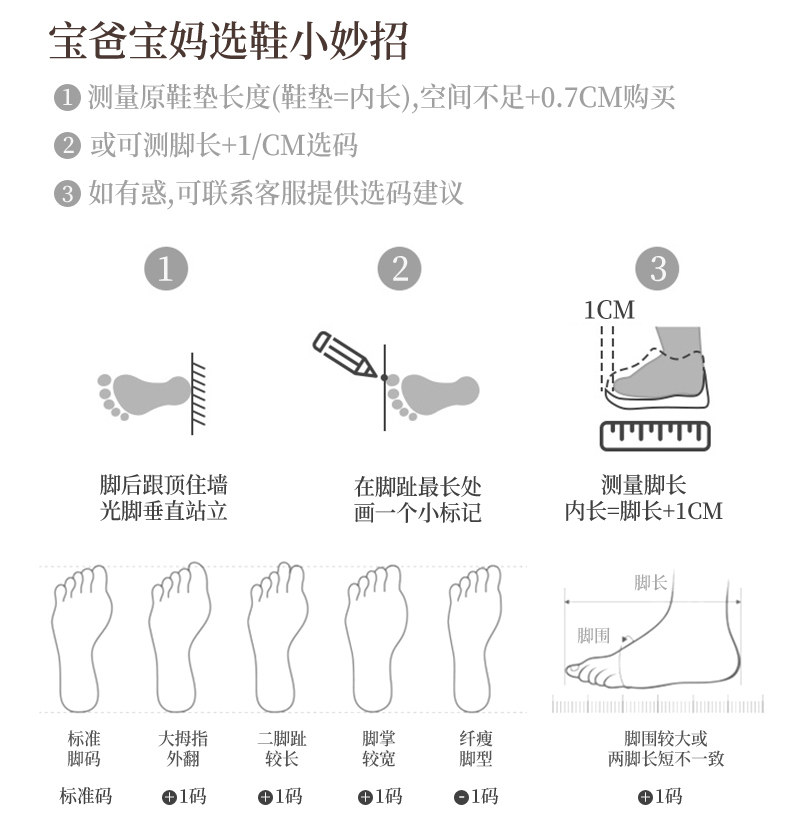 宝爸宝妈选鞋小妙招

❶ 测量原鞋垫长度(鞋垫=内长),空间不足+0.7CM购买

❷ 或可测脚长+1/CM选码

❸ 如有惑,可联系客服提供选码建议

1

脚后跟顶住墙
光脚垂直站立

2

在脚趾最长处
画一个小标记

3

1CM

测量脚长
内长=脚长+1CM

标准
脚码

标准码

大拇指
外翻

+1码

二脚趾
较长

+1码

脚掌
较宽

+1码

纤瘦
脚型

-1码

脚长

脚围

脚围较大或
两脚长短不一致

+1码