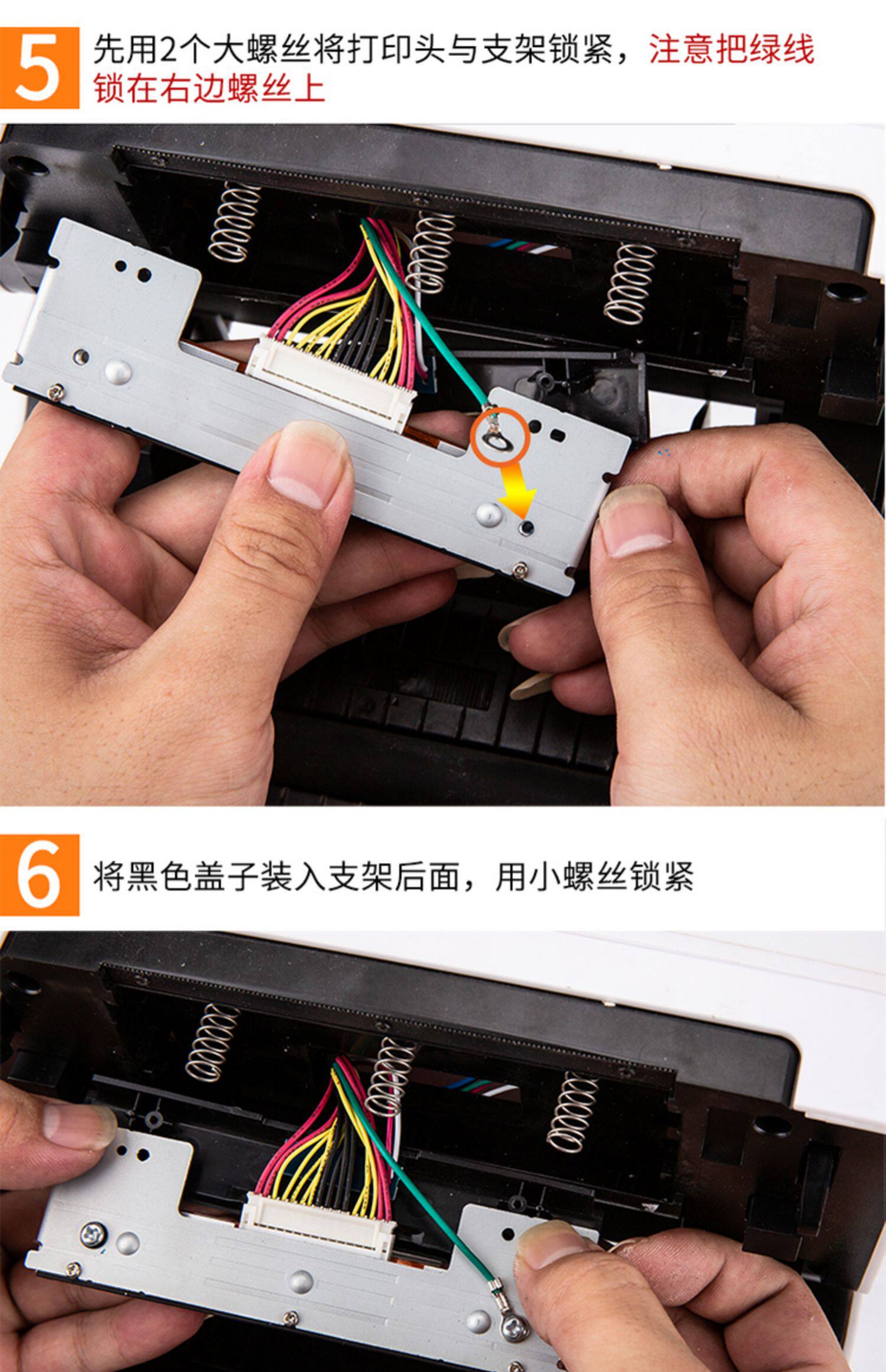 5 先用2个大螺丝将打印头与支架锁紧，注意把绿线锁在右边螺丝上

6 将黑色盖子装入支架后面，用小螺丝锁紧