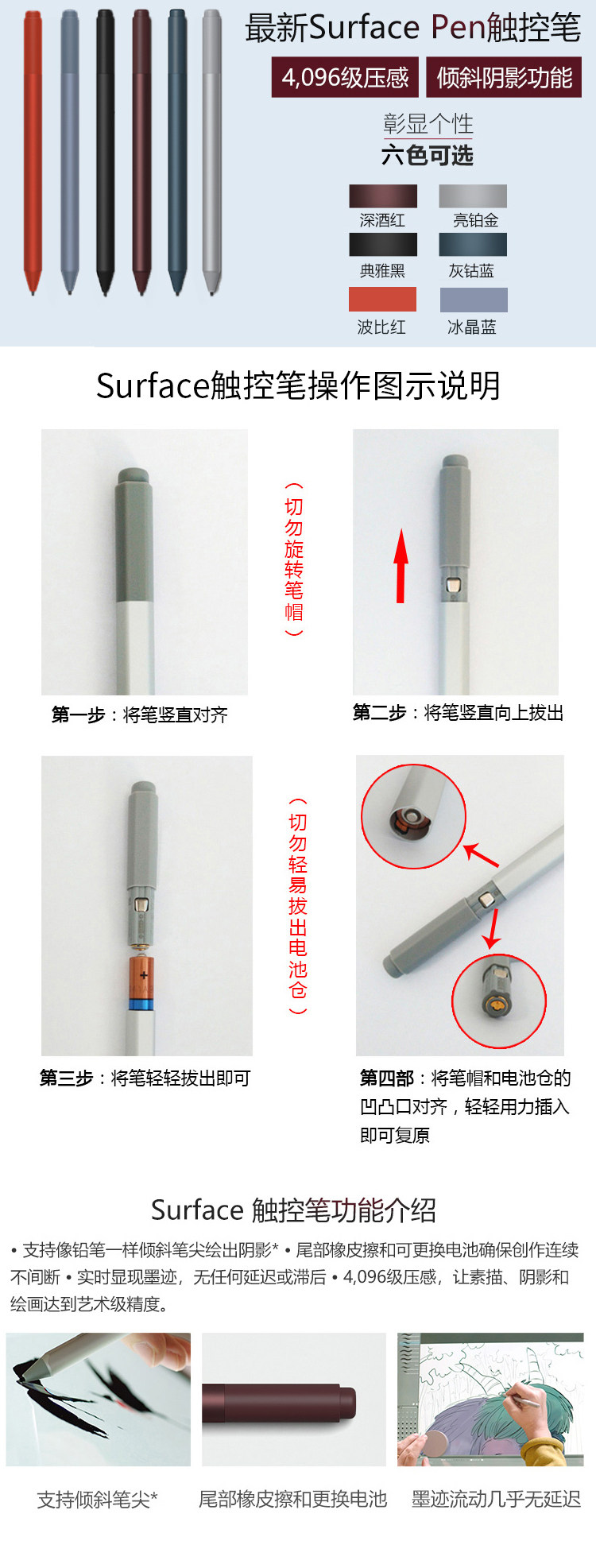 最新Surface Pen触控笔

4,096级压感

倾斜阴影功能

彰显个性
六色可选

深酒红 亮铂金
典雅黑 灰钴蓝
波比红 冰晶蓝

Surface触控笔操作图示说明

（切勿旋转笔帽）

第一步：将笔竖直对齐

第二步：将笔竖直向上拔出

（切勿轻易拔出电池仓）

第三步：将笔轻轻拔出即可

第四部：将笔帽和电池仓的凹凸口对齐，轻轻用力插入即可复原

Surface 触控笔功能介绍

• 支持像铅笔一样倾斜笔尖绘出阴影* • 尾部橡皮擦和可更换电池确保创作连续不间断 • 实时显现墨迹，无任何延迟或滞后 • 4,096级压感，让素描、阴影和绘画达到艺术级精度。

支持倾斜笔尖*

尾部橡皮擦和更换电池

墨迹流动几乎无延迟