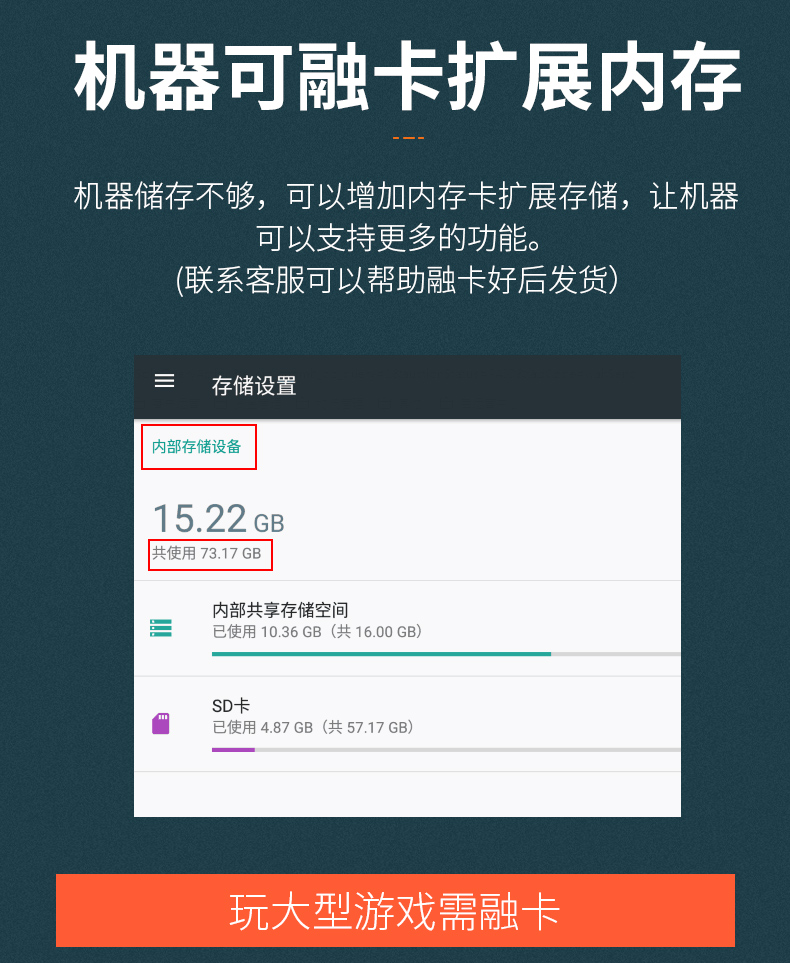 机器可融卡扩展内存

机器储存不够，可以增加内存卡扩展存储，让机器可以支持更多的功能。
(联系客服可以帮助融卡好后发货)

存储设置

内部存储设备

15.22 GB
共使用73.17 GB

内部共享存储空间
已使用10.36 GB（共16.00 GB）

SD卡
已使用4.87 GB（共57.17 GB）

玩大型游戏需融卡