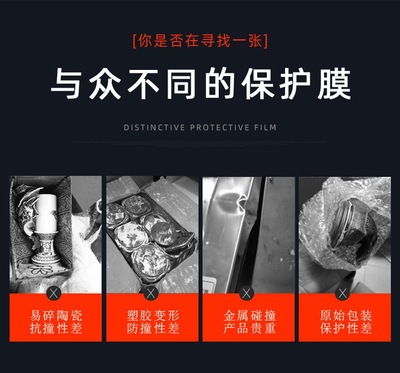 [你是否在寻找一张]

与众不同的保护膜

DISTINCTIVE PROTECTIVE FILM

X
易碎陶瓷
抗撞性差

X
塑胶变形
防撞性差

X
金属碰撞
产品贵重

X
原始包装
保护性差